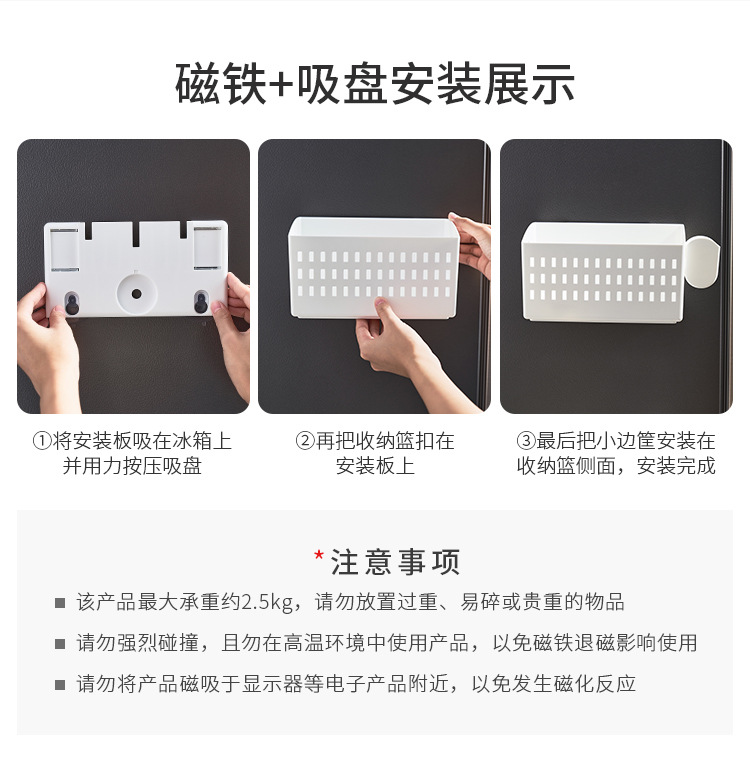 磁铁+吸盘安装展示

①将安装板吸在冰箱上并用力按压吸盘

②再把收纳篮扣在安装板上

③最后把小边筐安装在收纳篮侧面，安装完成

*注意事项

■ 该产品最大承重约2.5kg，请勿放置过重、易碎或贵重的物品

■ 请勿强烈碰撞，且勿在高温环境中使用产品，以免磁铁退磁影响使用

■ 请勿将产品磁吸于显示器等电子产品附近，以免发生磁化反应