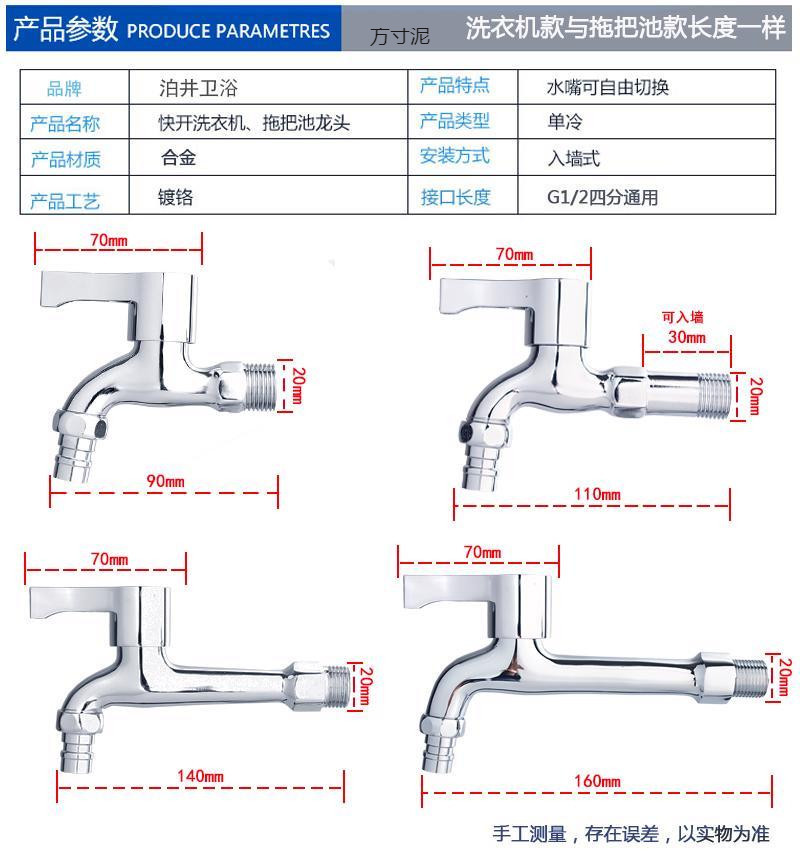 产品参数 PRODUCE PARAMETRES 方寸泥 洗衣机款与拖把池款长度一样

| 品牌 | 泊井卫浴 | 产品特点 | 水嘴可自由切换 |
|---|---|---|---|
| 产品名称 | 快开洗衣机、拖把池龙头 | 产品类型 | 单冷 |
| 产品材质 | 合金 | 安装方式 | 入墙式 |
| 产品工艺 | 镀铬 | 接口长度 | G1/2四分通用 |

70mm
20mm
90mm

70mm
可入墙
30mm
20mm
110mm

70mm
20mm
140mm

70mm
20mm
160mm

手工测量，存在误差，以实物为准