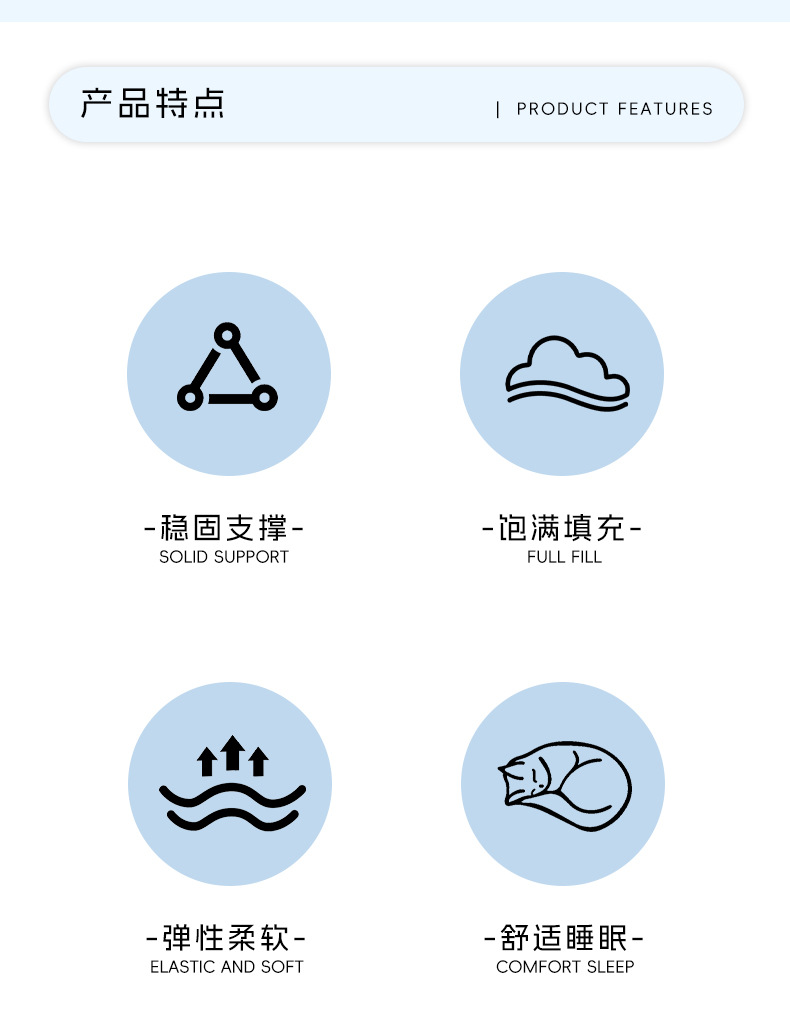 产品特点

| PRODUCT FEATURES

-稳固支撑-
SOLID SUPPORT

-饱满填充-
FULL FILL

-弹性柔软-
ELASTIC AND SOFT

-舒适睡眠-
COMFORT SLEEP