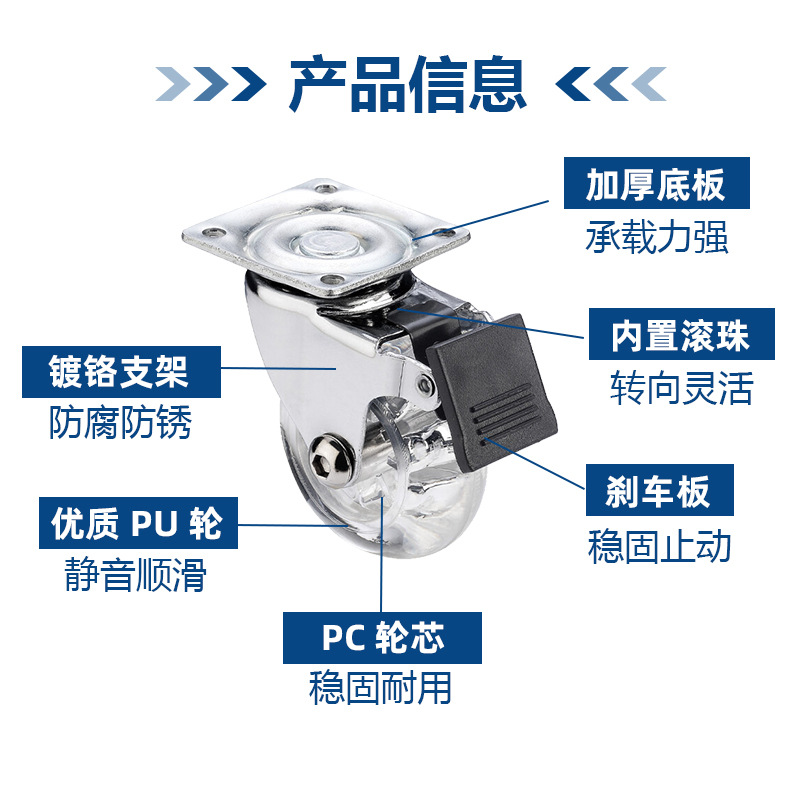 产品信息

加厚底板
承载力强

内置滚珠
转向灵活

镀铬支架
防腐防锈

刹车板
稳固止动

优质 PU 轮
静音顺滑

PC 轮芯
稳固耐用