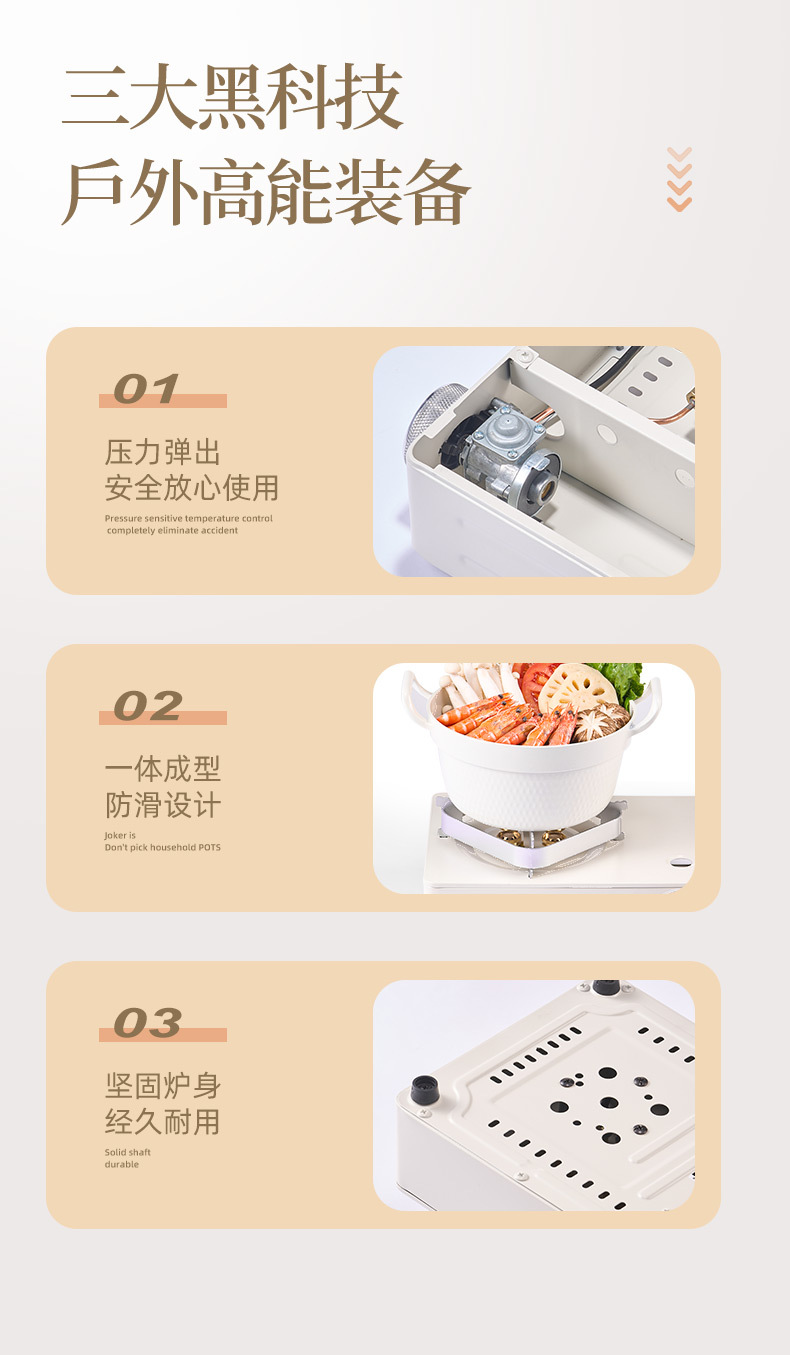 三大黑科技
戶外高能装备

01
压力弹出
安全放心使用
Pressure sensitive temperature control completely eliminate accident

02
一体成型
防滑设计
Joker is
Don't pick household POTS

03
坚固炉身
经久耐用
Solid shaft
durable