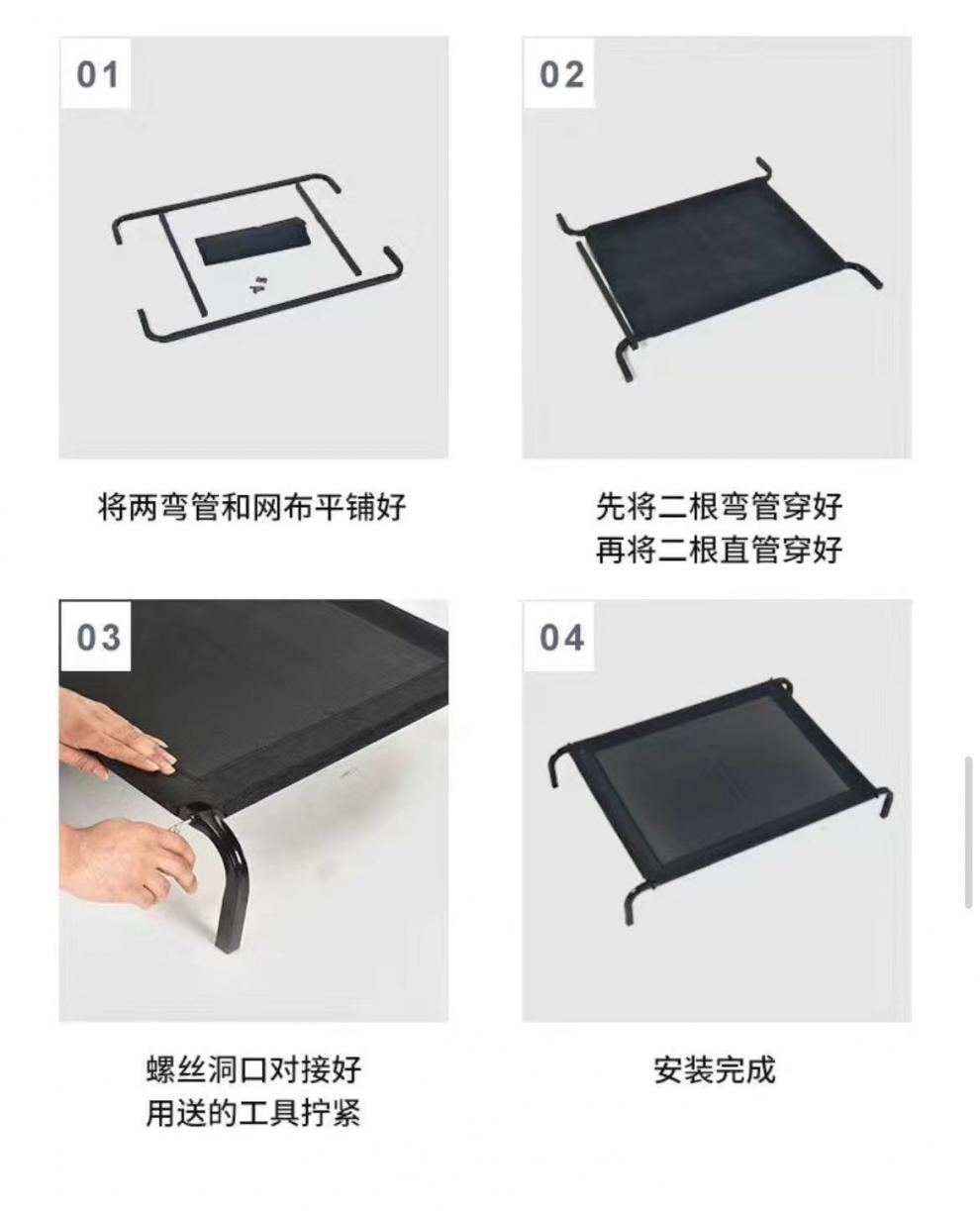 01

将两弯管和网布平铺好

02

先将二根弯管穿好
再将二根直管穿好

03

螺丝洞口对接好
用送的工具拧紧

04

安装完成