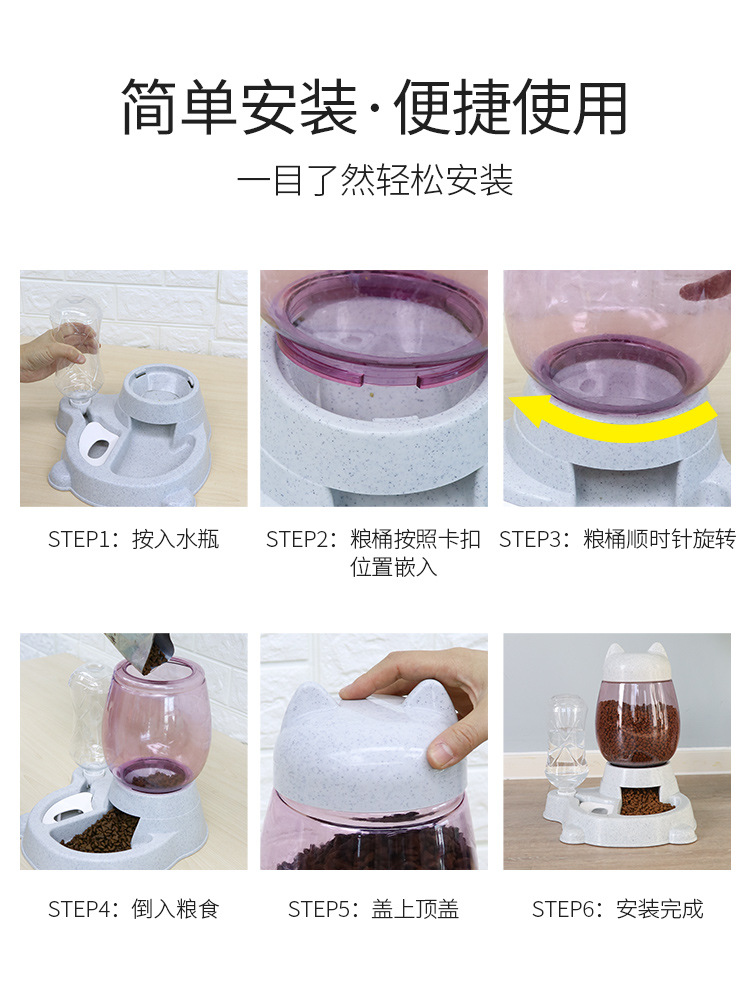 简单安装·便捷使用

一目了然轻松安装

STEP1：按入水瓶

STEP2：粮桶按照卡扣位置嵌入

STEP3：粮桶顺时针旋转

STEP4：倒入粮食

STEP5：盖上顶盖

STEP6：安装完成