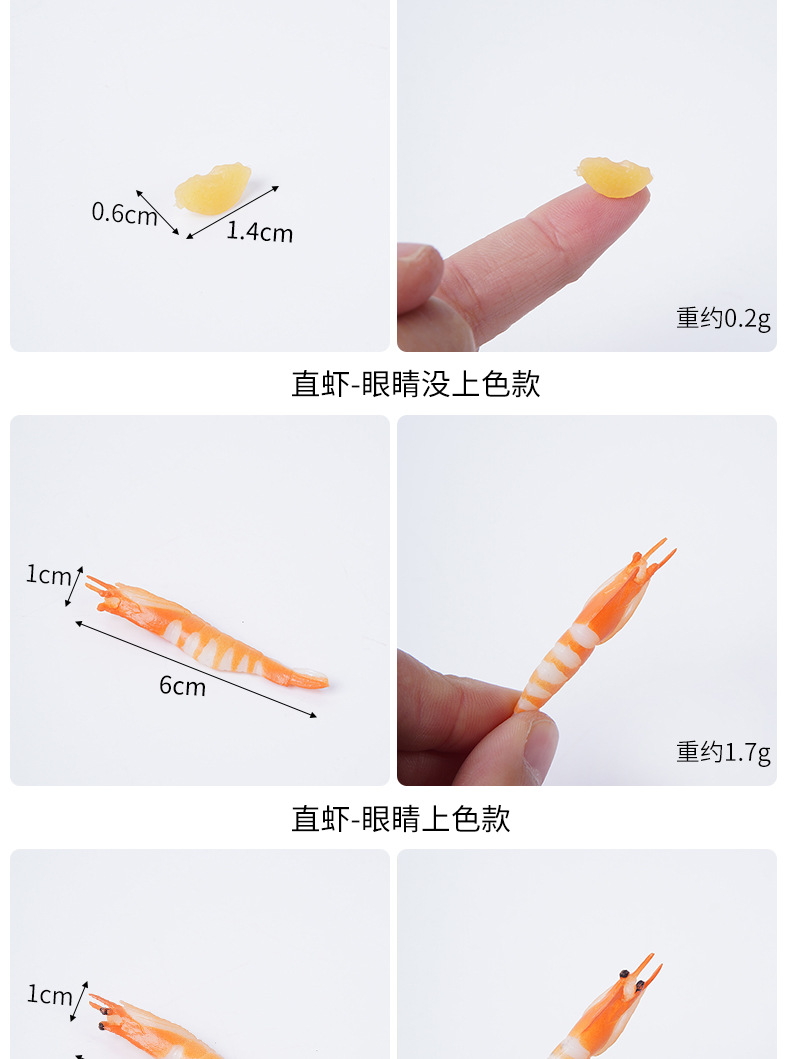 0.6cm
1.4cm

重约0.2g

直虾-眼睛没上色款

1cm
6cm

重约1.7g

直虾-眼睛上色款

1cm