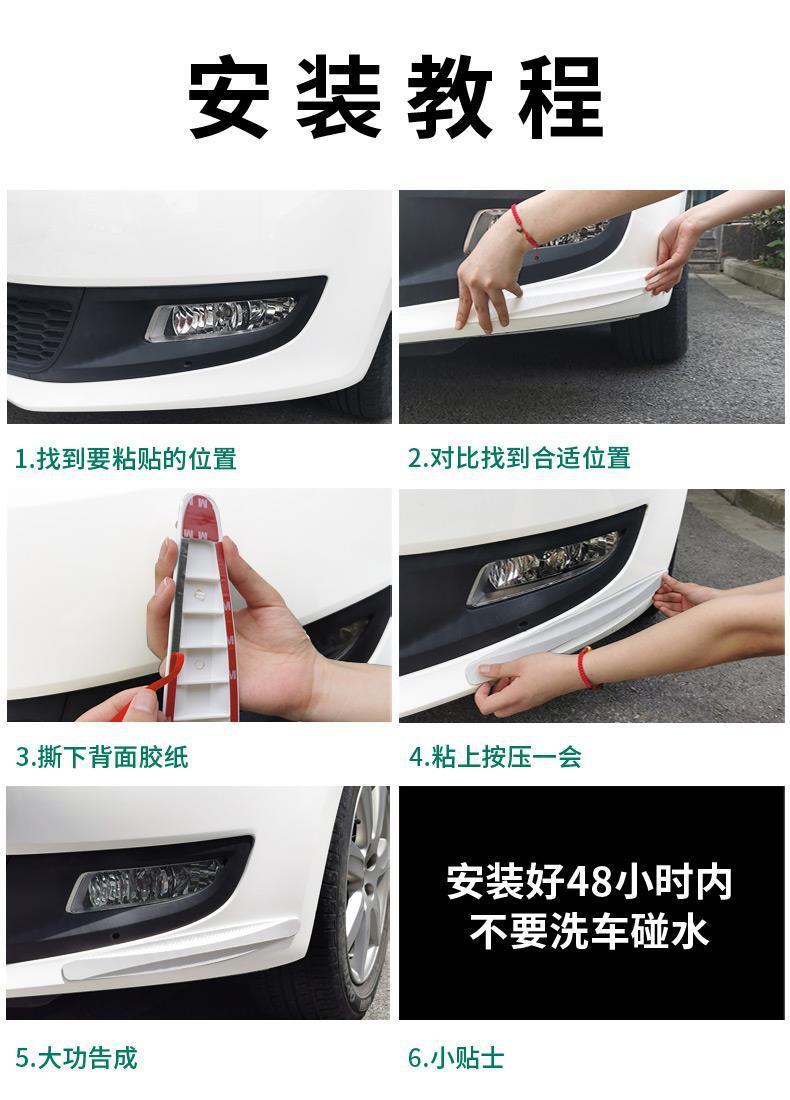 安装教程

1.找到要粘贴的位置

2.对比找到合适位置

3.撕下背面胶纸

4.粘上按压一会

5.大功告成

安装好48小时内
不要洗车碰水

6.小贴士