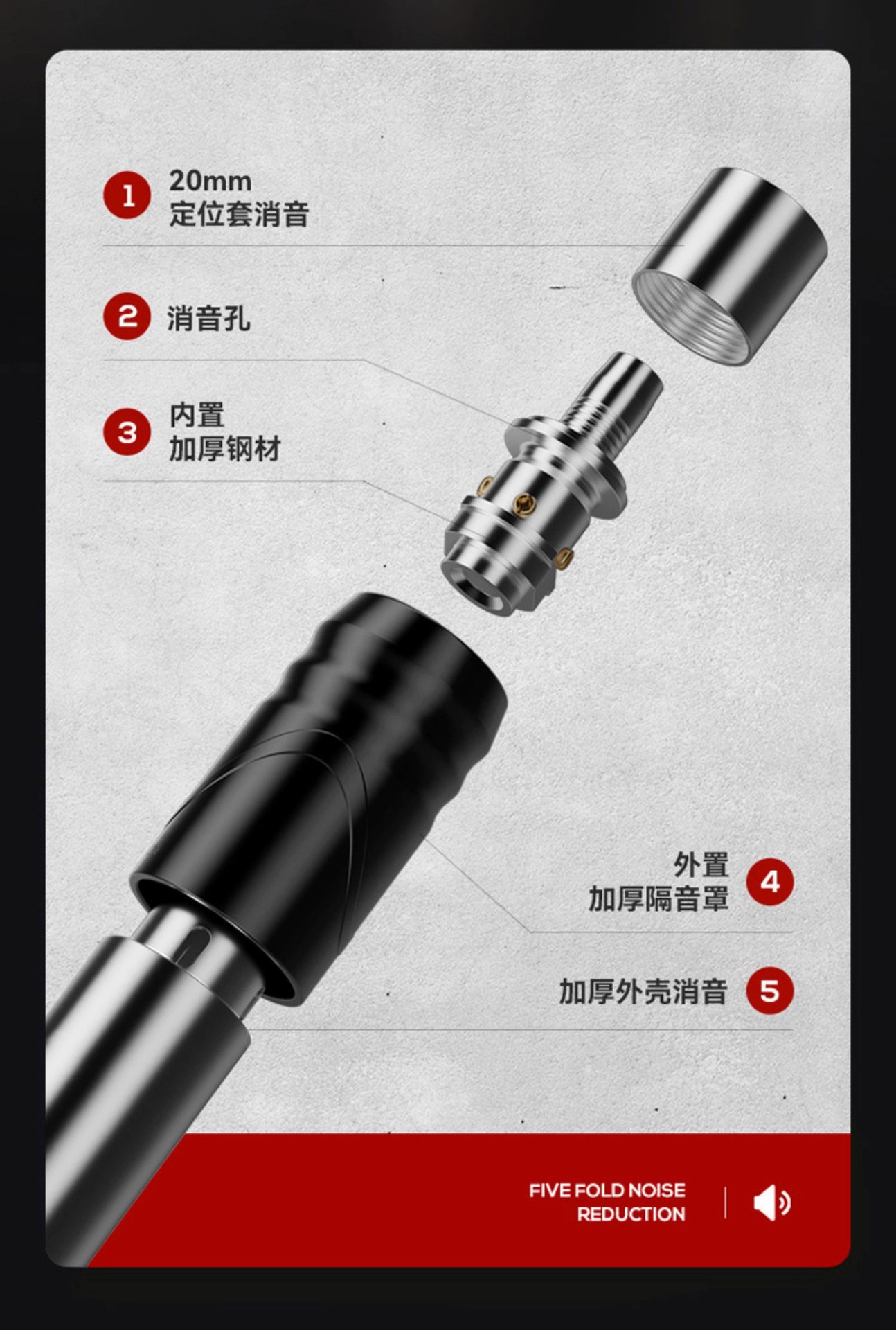 1 20mm
定位套消音

2 消音孔

3 内置
加厚钢材

外置
加厚隔音罩 4

加厚外壳消音 5

FIVE FOLD NOISE
REDUCTION