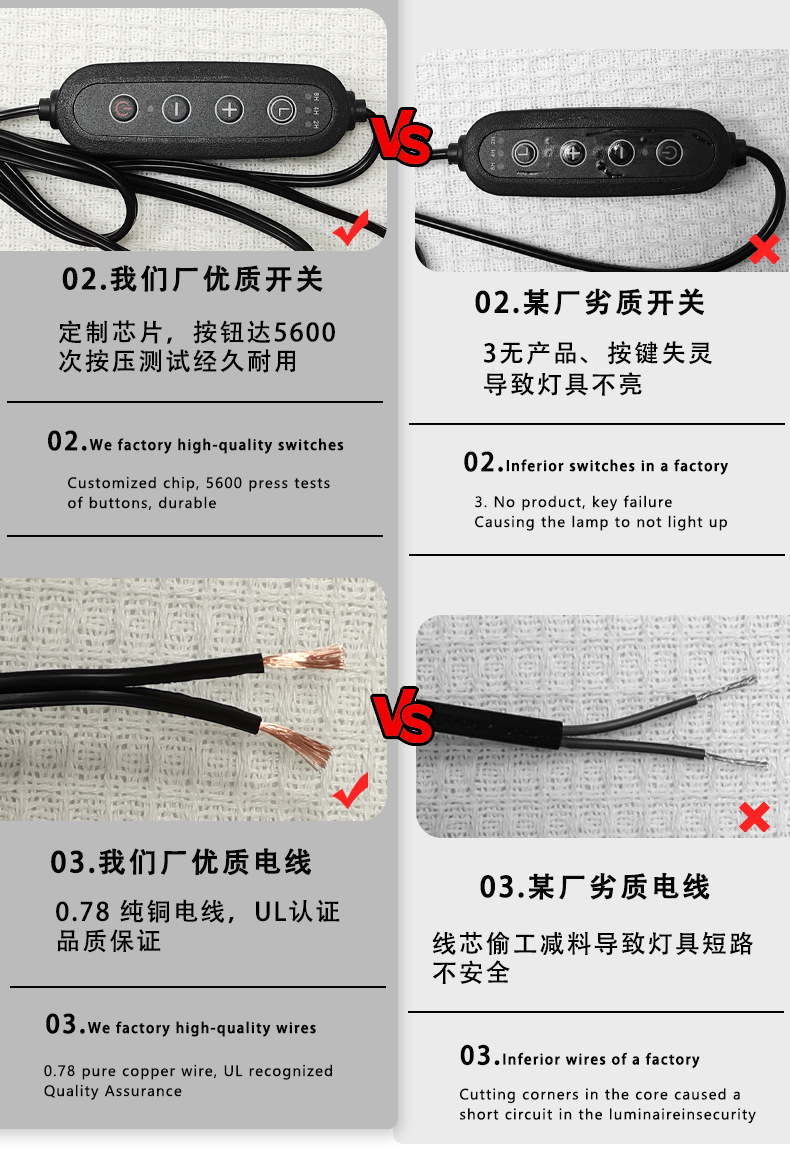 VS

02.我们厂优质开关

定制芯片，按钮达5600次按压测试经久耐用

02.We factory high-quality switches

Customized chip, 5600 press tests of buttons, durable

02.某厂劣质开关

3无产品、按键失灵导致灯具不亮

02.Inferior switches in a factory

3. No product, key failure
Causing the lamp to not light up

VS

03.我们厂优质电线

0.78 纯铜电线，UL认证品质保证

03.We factory high-quality wires

0.78 pure copper wire, UL recognized
Quality Assurance

03.某厂劣质电线

线芯偷工减料导致灯具短路不安全

03.Inferior wires of a factory

Cutting corners in the core caused a short circuit in the luminaireinsecurity