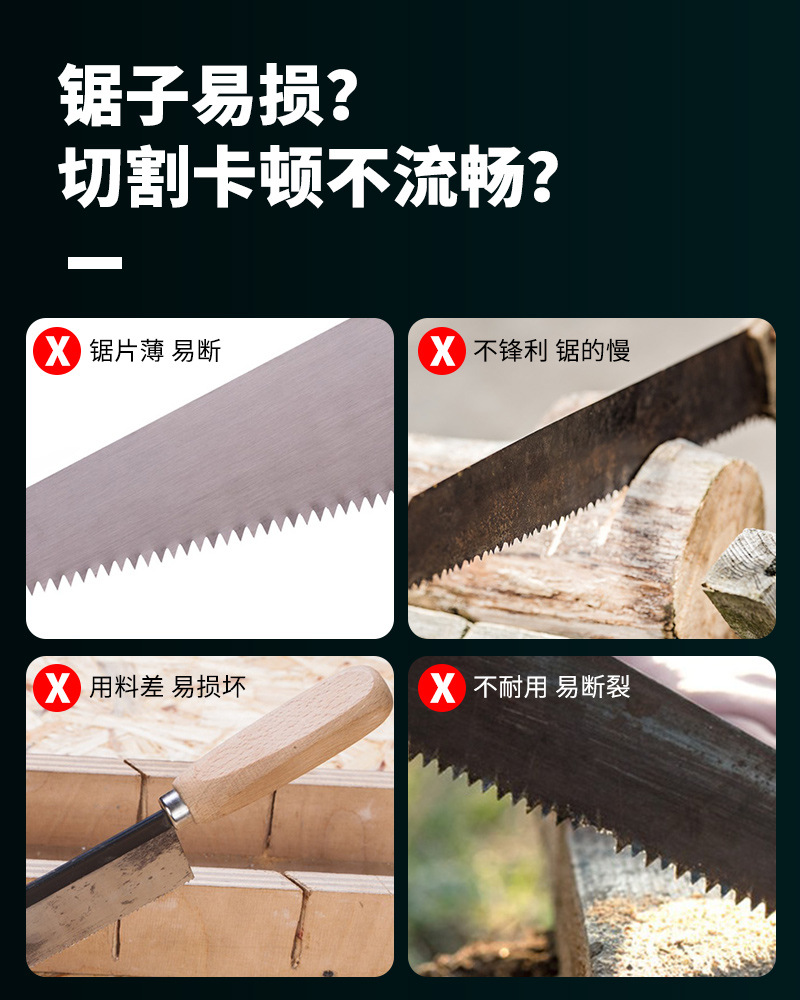 锯子易损？
切割卡顿不流畅？

X 锯片薄 易断

X 不锋利 锯的慢

X 用料差 易损坏

X 不耐用 易断裂