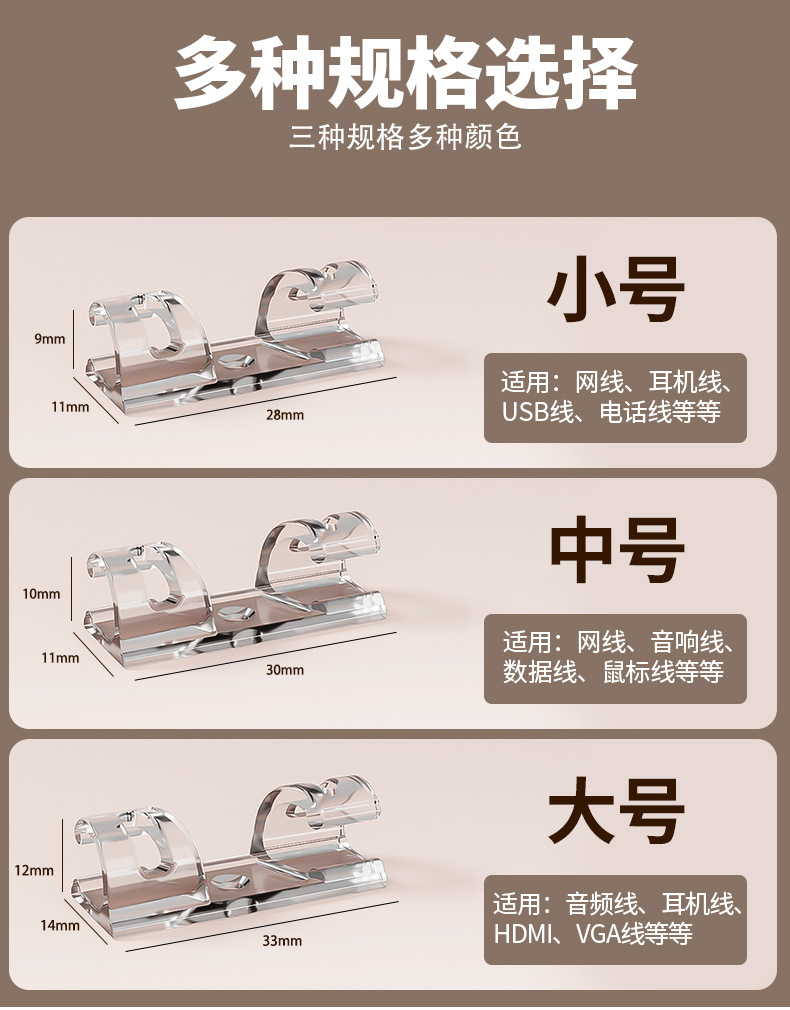 多种规格选择

三种规格多种颜色

9mm

11mm

28mm

小号

适用：网线、耳机线、USB线、电话线等等

10mm

11mm

30mm

中号

适用：网线、音响线、数据线、鼠标线等等

12mm

14mm

33mm

大号

适用：音频线、耳机线、HDMI、VGA线等等