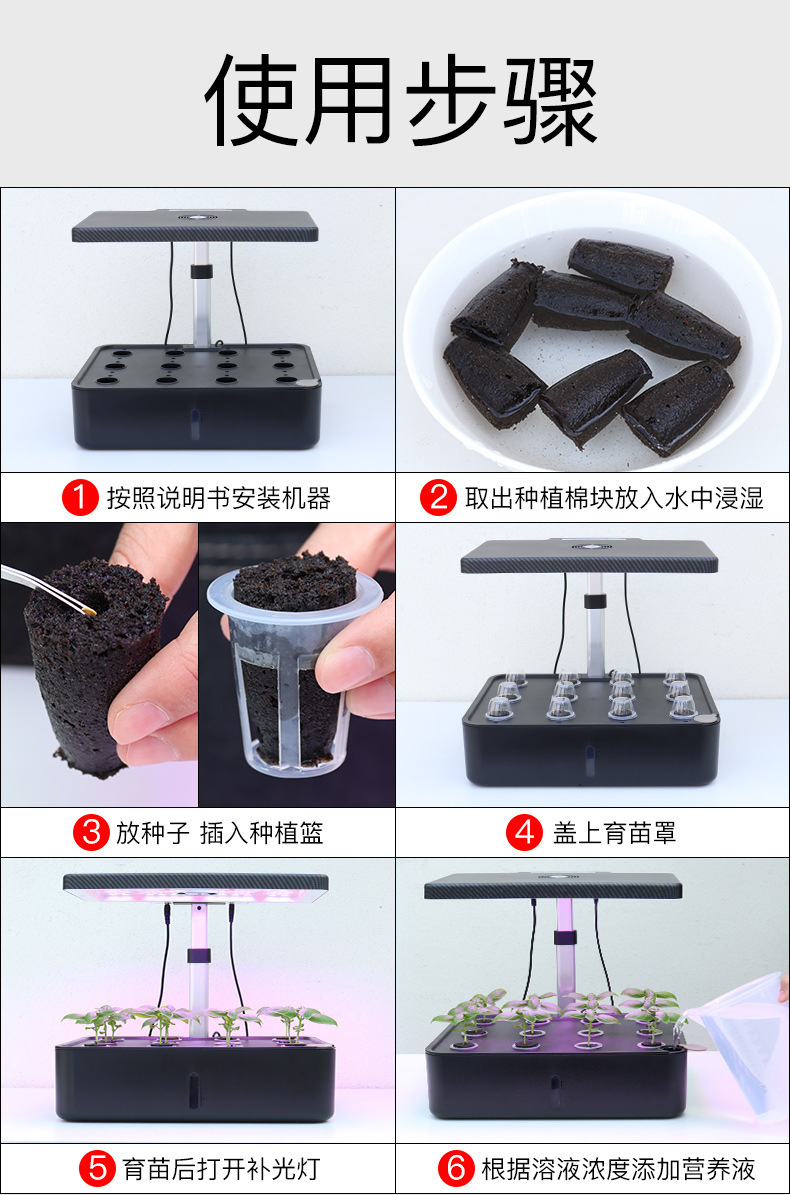 使用步骤

1 按照说明书安装机器

2 取出种植棉块放入水中浸湿

3 放种子 插入种植篮

4 盖上育苗罩

5 育苗后打开补光灯

6 根据溶液浓度添加营养液