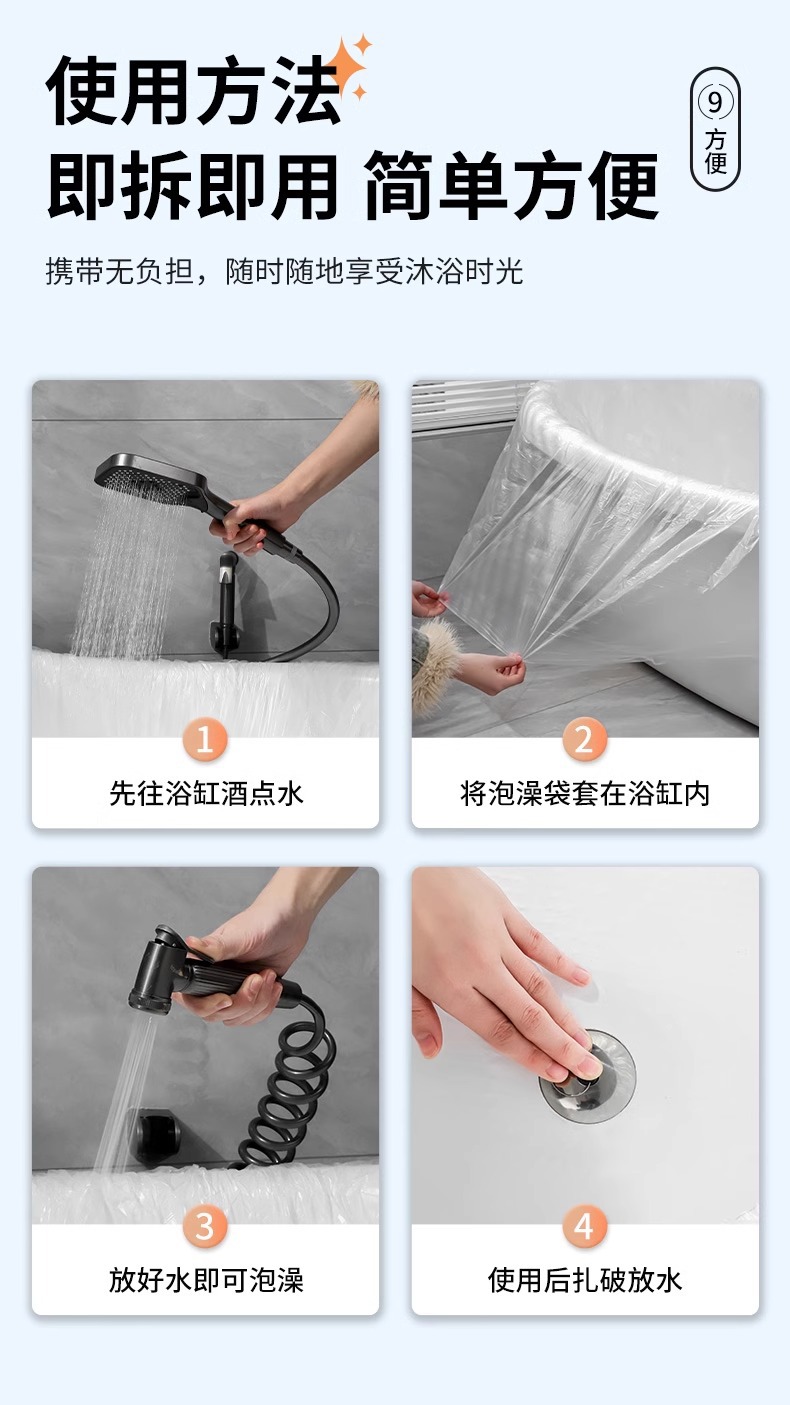 使用方法
即拆即用 简单方便

9
方便

携带无负担，随时随地享受沐浴时光

1
先往浴缸洒点水

2
将泡澡袋套在浴缸内

3
放好水即可泡澡

4
使用后扎破放水