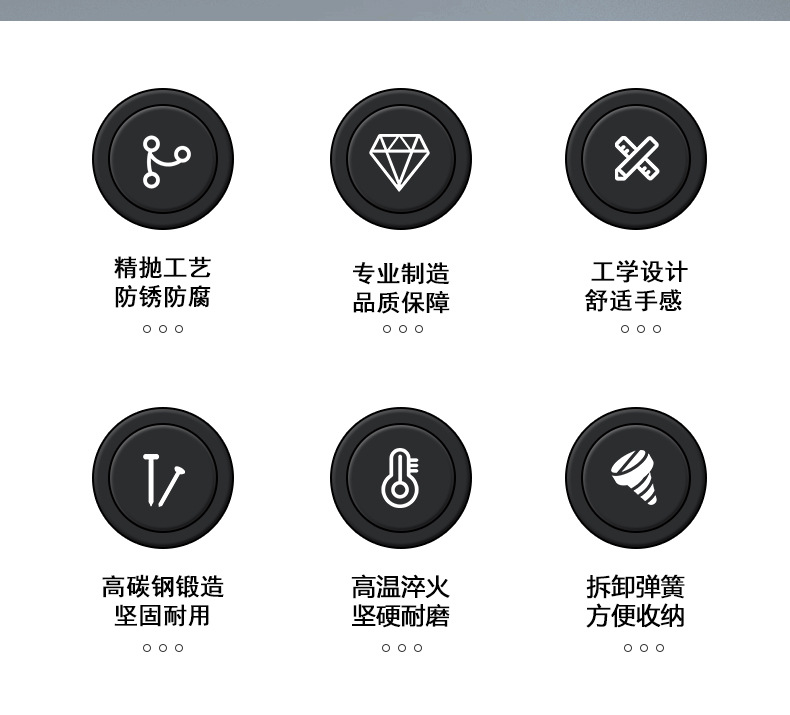 精抛工艺
防锈防腐

专业制造
品质保障

工学设计
舒适手感

高碳钢锻造
坚固耐用

高温淬火
坚硬耐磨

拆卸弹簧
方便收纳