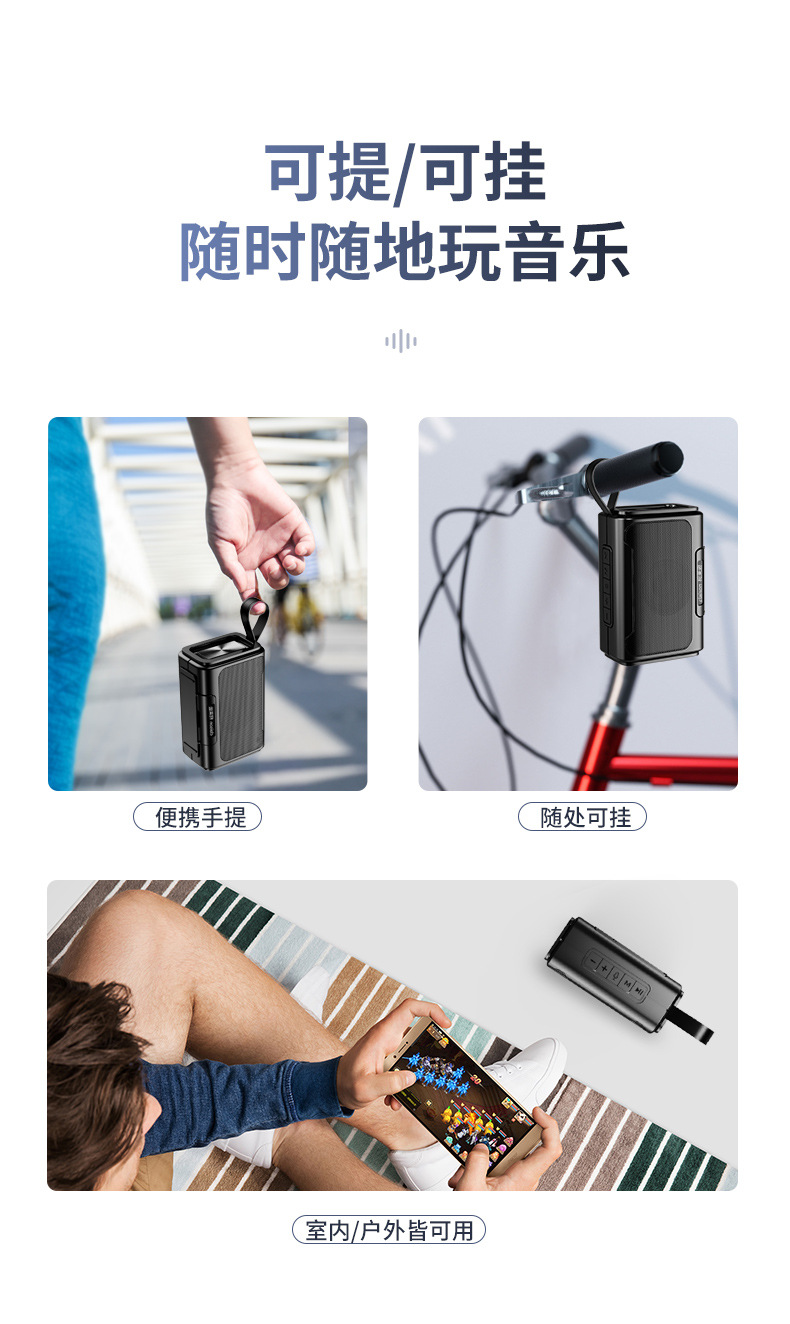 可提/可挂
随时随地玩音乐

便携手提

随处可挂

室内/户外皆可用