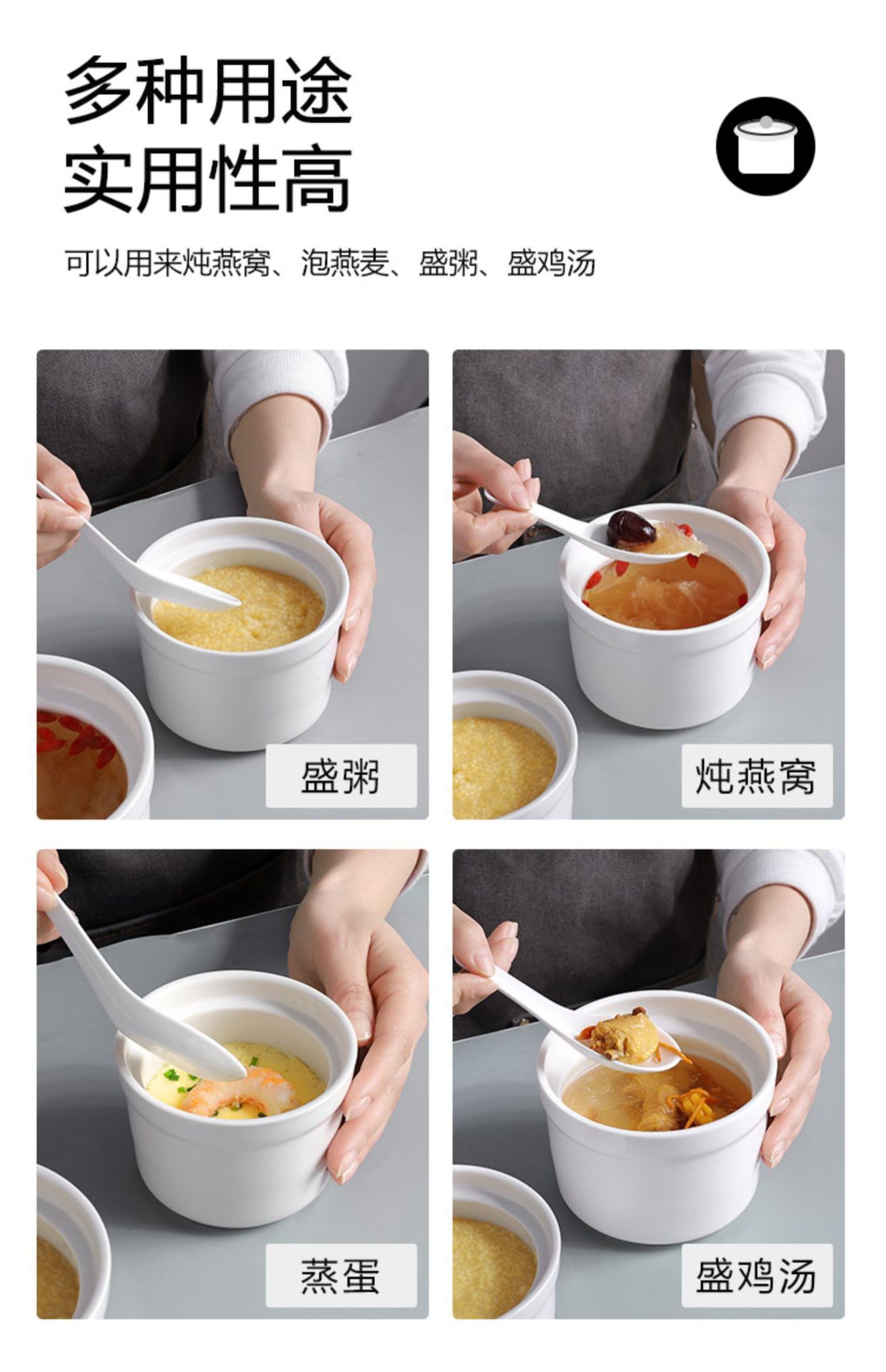 多种用途
实用性高

可以用来炖燕窝、泡燕麦、盛粥、盛鸡汤

盛粥

炖燕窝

蒸蛋

盛鸡汤