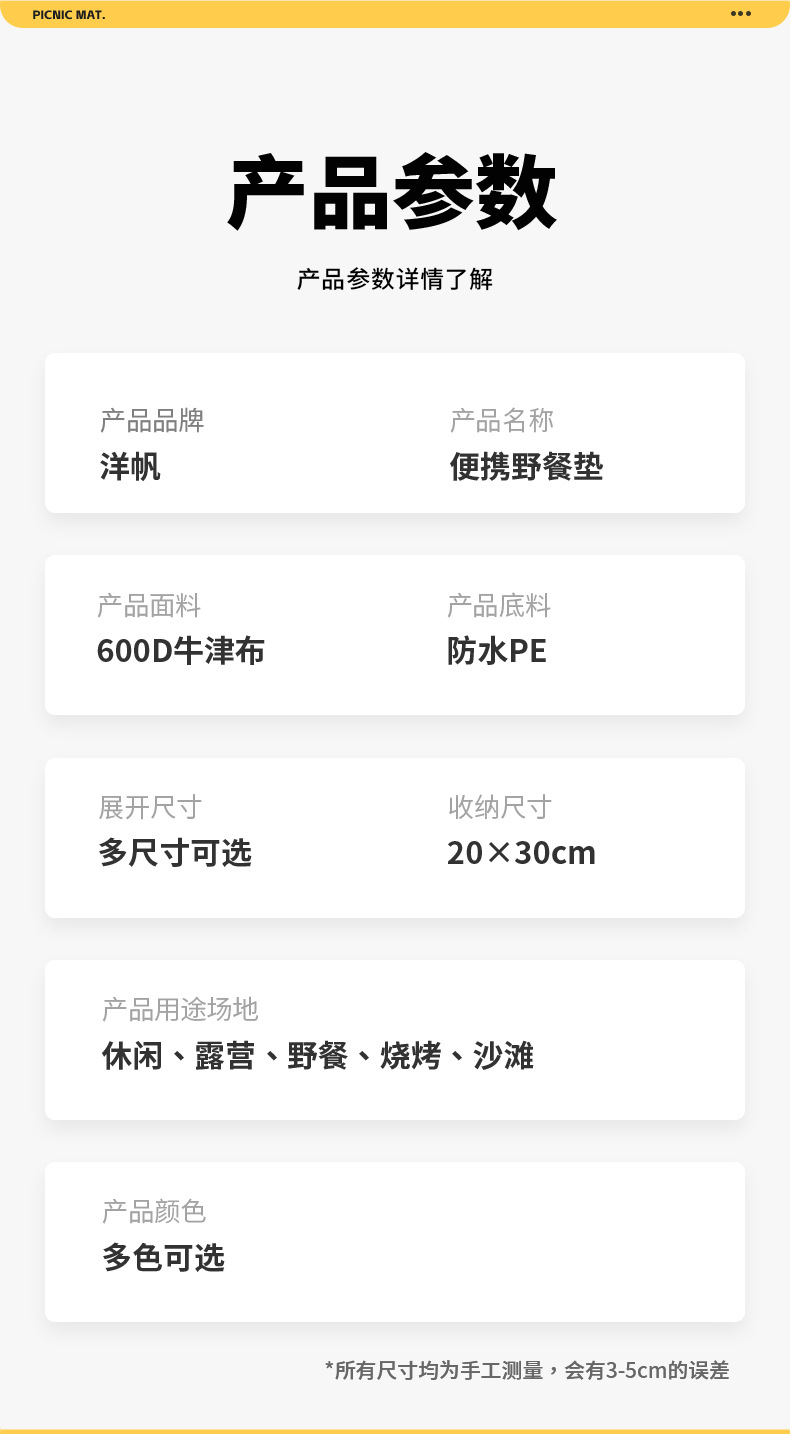 PICNIC MAT.

产品参数

产品参数详情了解

产品品牌
洋帆

产品名称
便携野餐垫

产品面料
600D牛津布

产品底料
防水PE

展开尺寸
多尺寸可选

收纳尺寸
20×30cm

产品用途场地
休闲、露营、野餐、烧烤、沙滩

产品颜色
多色可选

*所有尺寸均为手工测量，会有3-5cm的误差