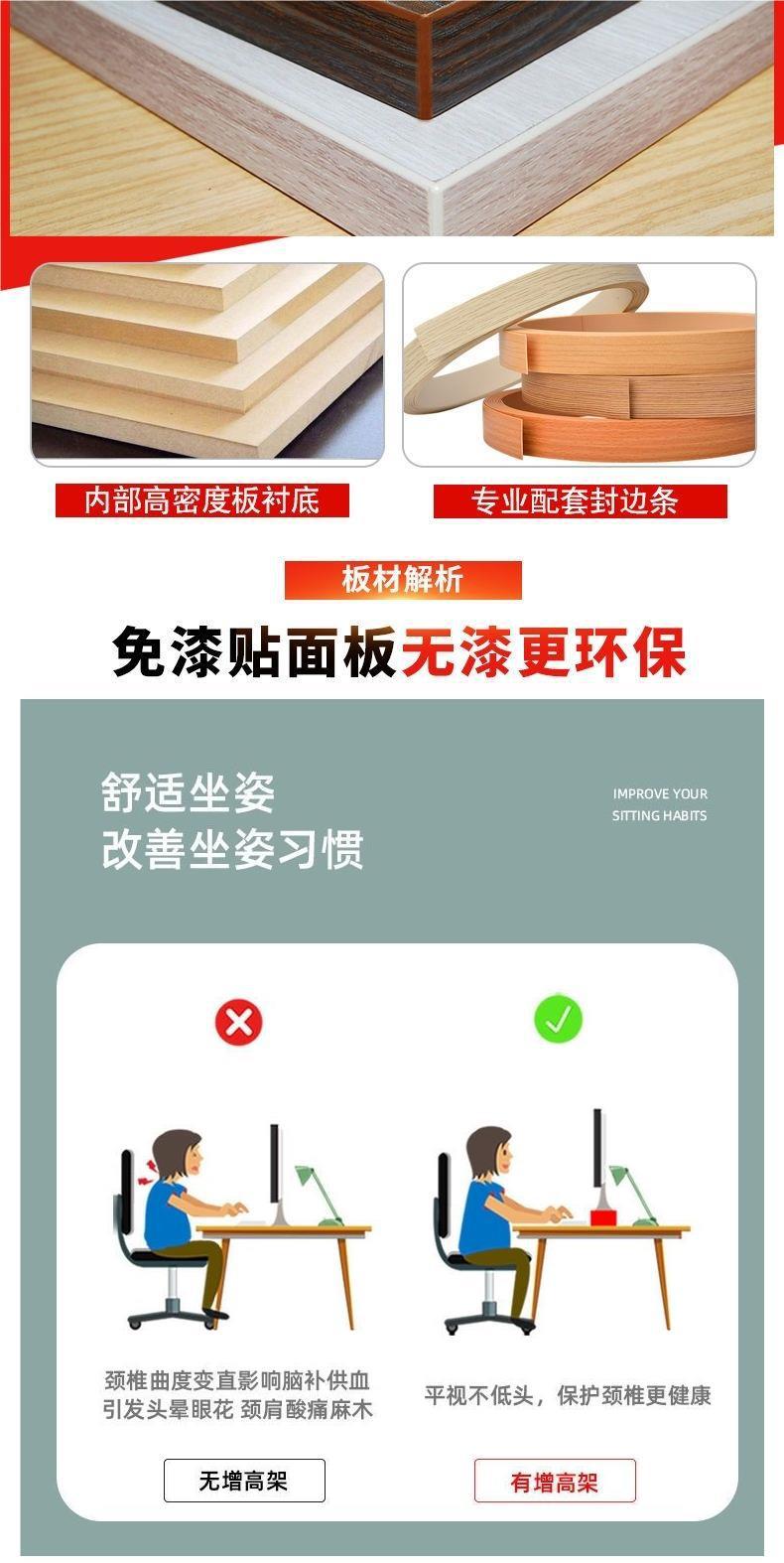 内部高密度板衬底

专业配套封边条

板材解析

免漆贴面板无漆更环保

舒适坐姿
改善坐姿习惯

IMPROVE YOUR
SITTING HABITS

颈椎曲度变直影响脑补供血
引发头晕眼花 颈肩酸痛麻木

无增高架

平视不低头，保护颈椎更健康

有增高架