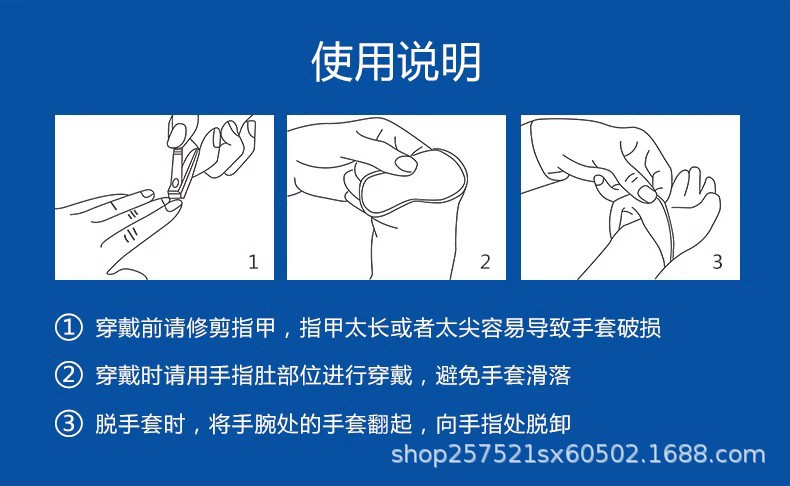 使用说明

1

2

3

① 穿戴前请修剪指甲，指甲太长或者太尖容易导致手套破损

② 穿戴时请用手指肚部位进行穿戴，避免手套滑落

③ 脱手套时，将手腕处的手套翻起，向手指处脱卸

shop257521sx60502.1688.com