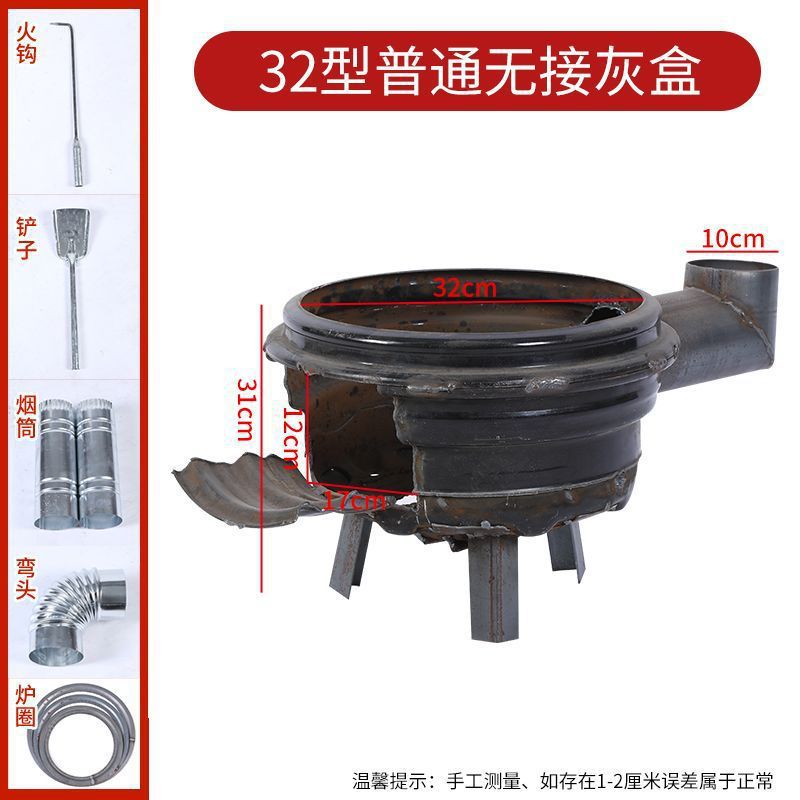 火钩

铲子

烟筒

弯头

炉圈

32型普通无接灰盒

10cm

32cm

31cm

12cm

17cm

温馨提示：手工测量、如存在1-2厘米误差属于正常