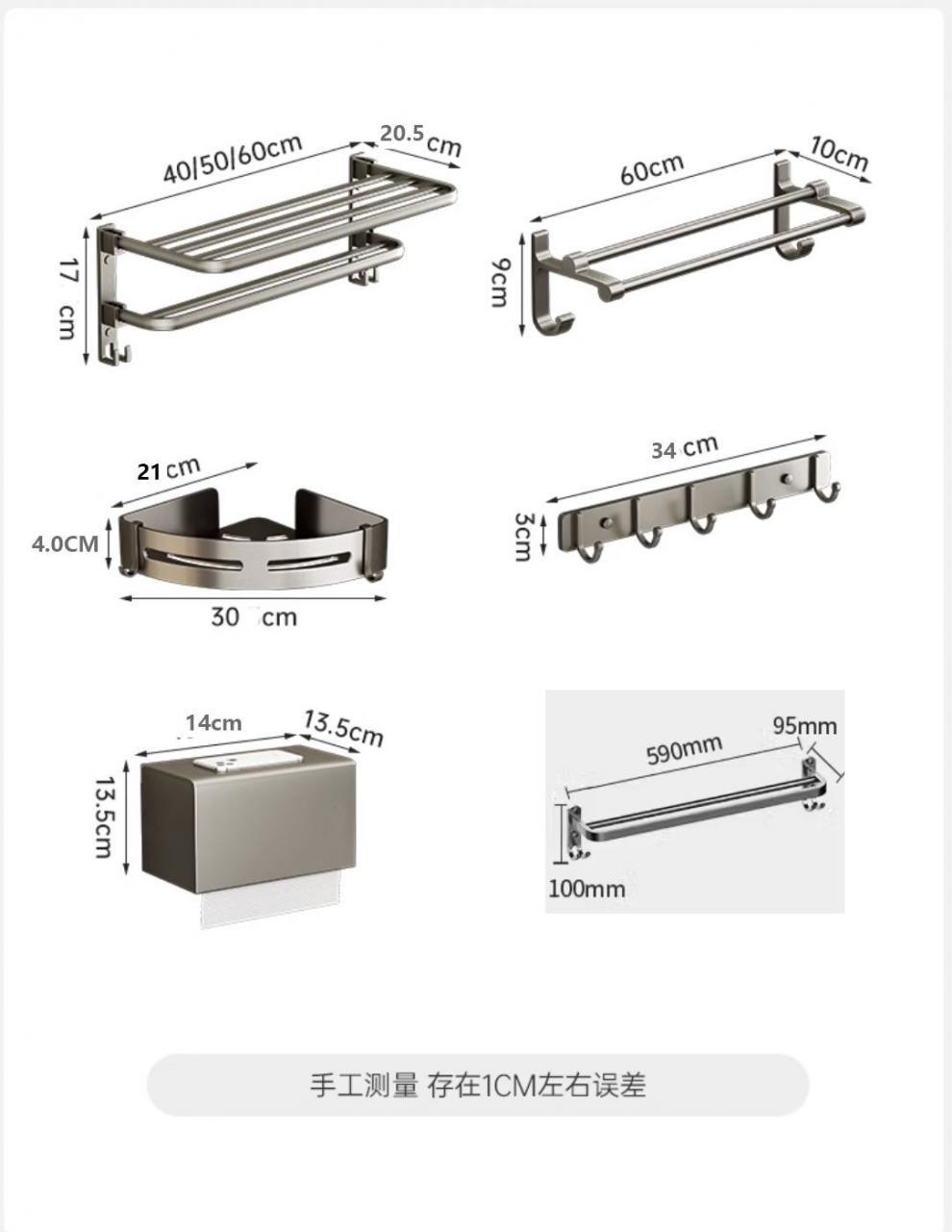 40/50/60cm
20.5 cm
17 cm

60cm
10cm
9cm

21 cm
4.0CM
30 cm

34 cm
3cm

14cm
13.5cm
13.5cm

590mm
95mm
100mm

手工测量 存在1CM左右误差