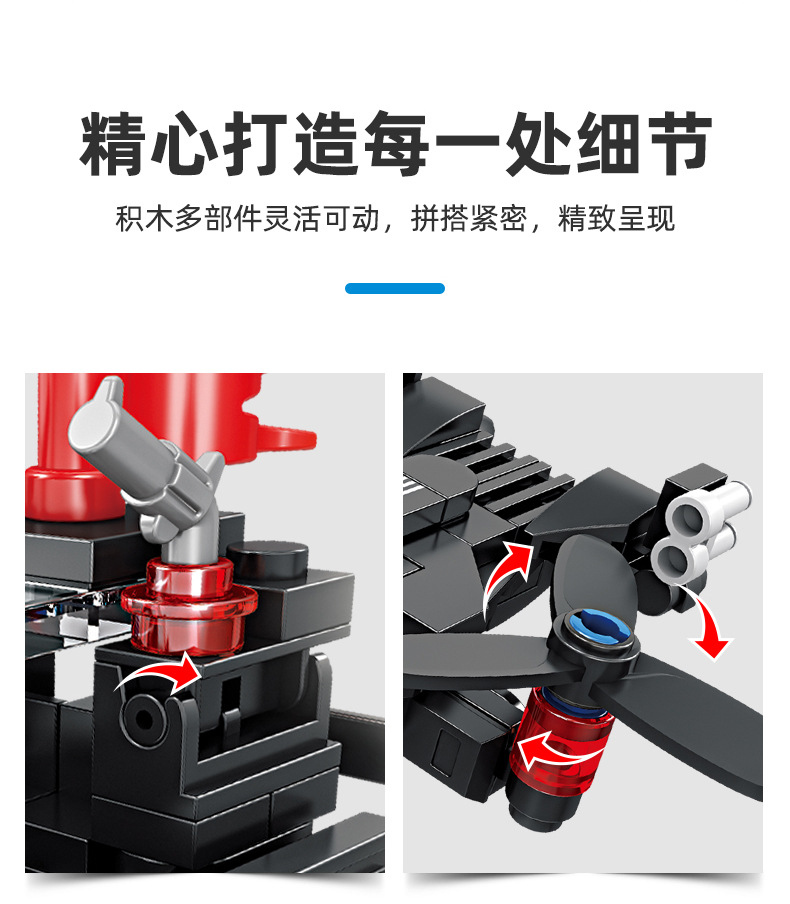 精心打造每一处细节

积木多部件灵活可动，拼搭紧密，精致呈现