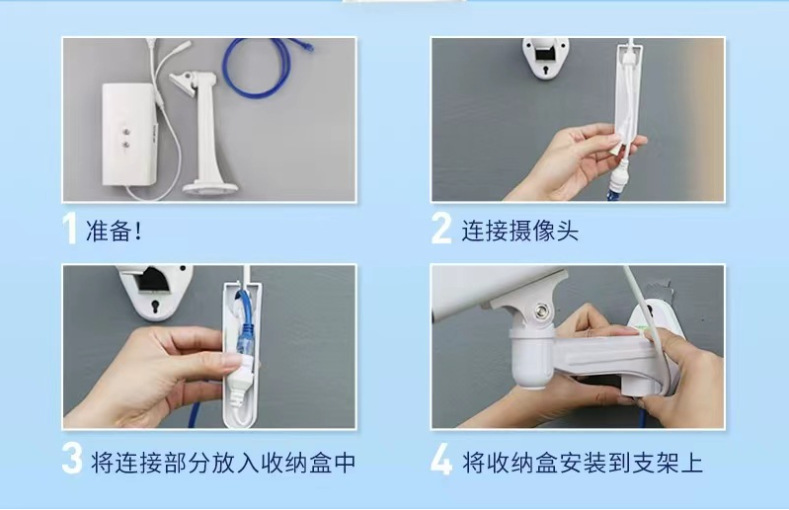 1 准备!

2 连接摄像头

3 将连接部分放入收纳盒中

4 将收纳盒安装到支架上