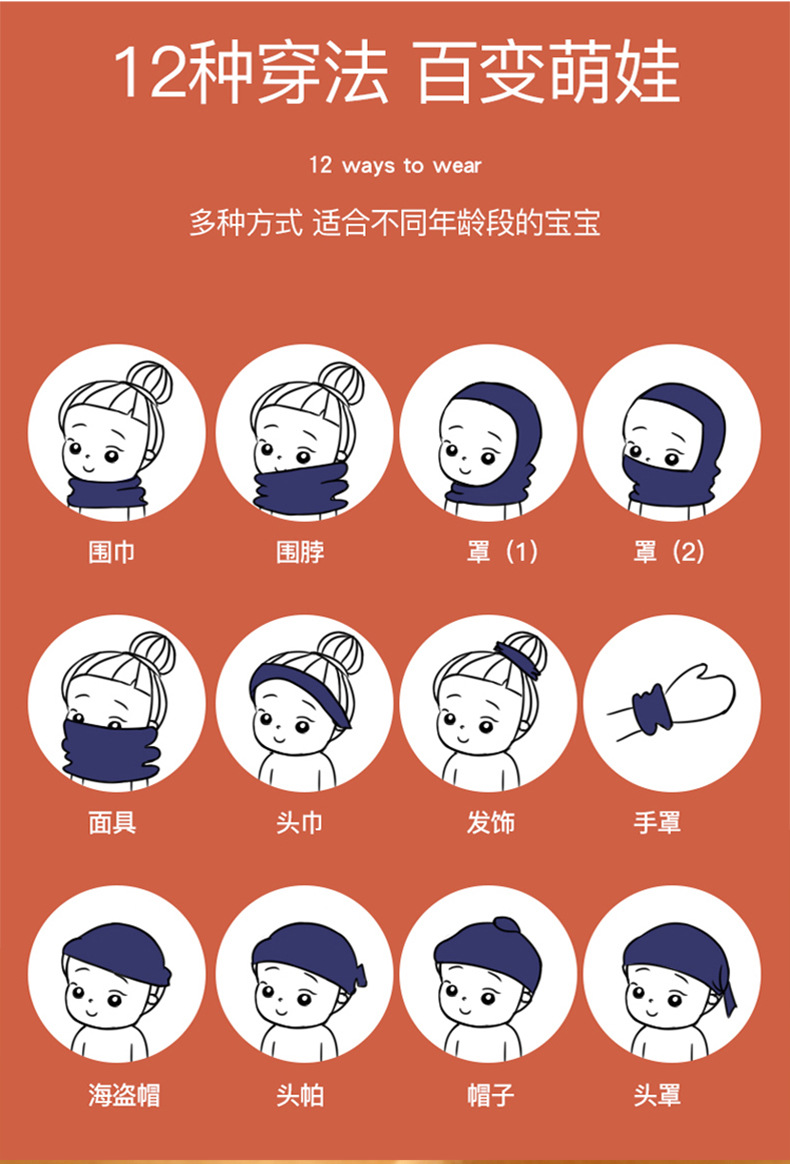 12种穿法 百变萌娃

12 ways to wear

多种方式 适合不同年龄段的宝宝

围巾

围脖

罩（1）

罩（2）

面具

头巾

发饰

手罩

海盗帽

头帕

帽子

头罩