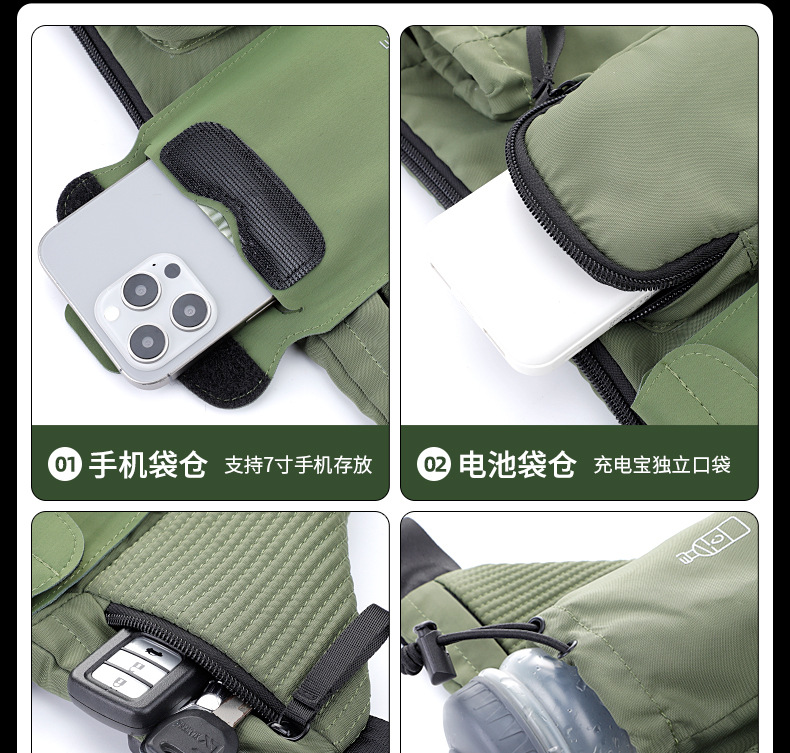 01 手机袋仓 支持7寸手机存放

02 电池袋仓 充电宝独立口袋