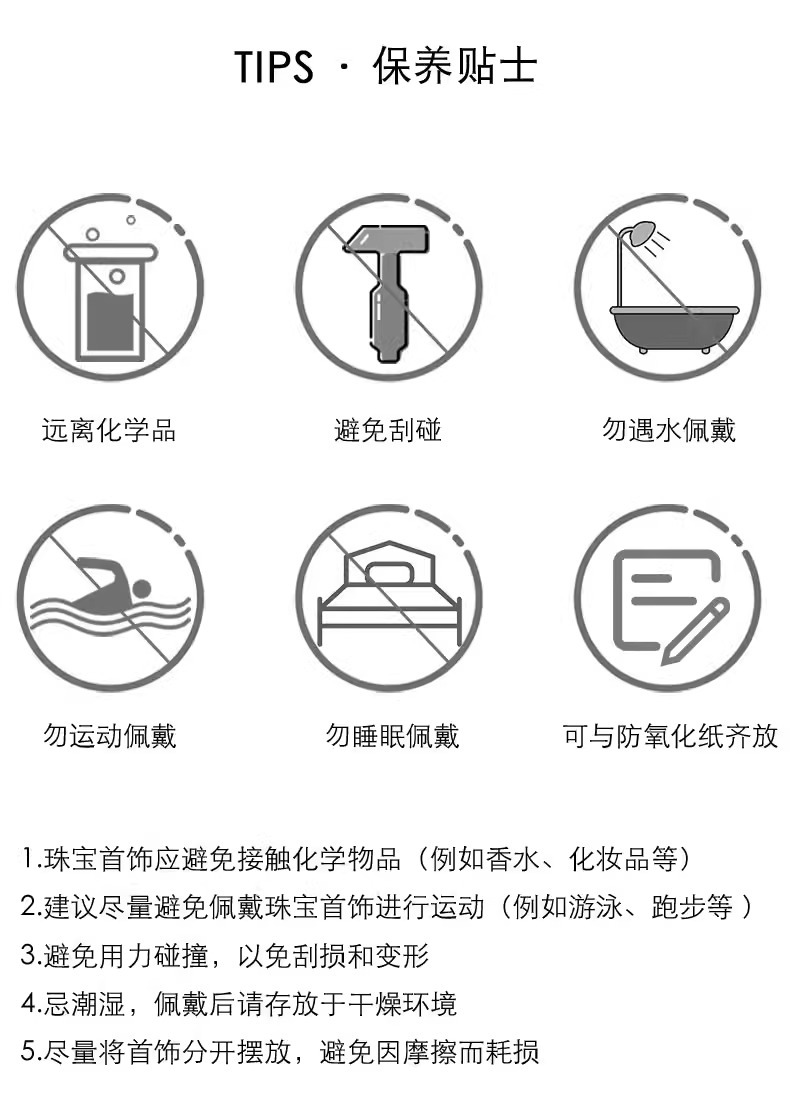 TIPS · 保养贴士

远离化学品

避免刮碰

勿遇水佩戴

勿运动佩戴

勿睡眠佩戴

可与防氧化纸齐放

1.珠宝首饰应避免接触化学物品（例如香水、化妆品等）

2.建议尽量避免佩戴珠宝首饰进行运动（例如游泳、跑步等 ）

3.避免用力碰撞，以免刮损和变形

4.忌潮湿，佩戴后请存放于干燥环境

5.尽量将首饰分开摆放，避免因摩擦而耗损