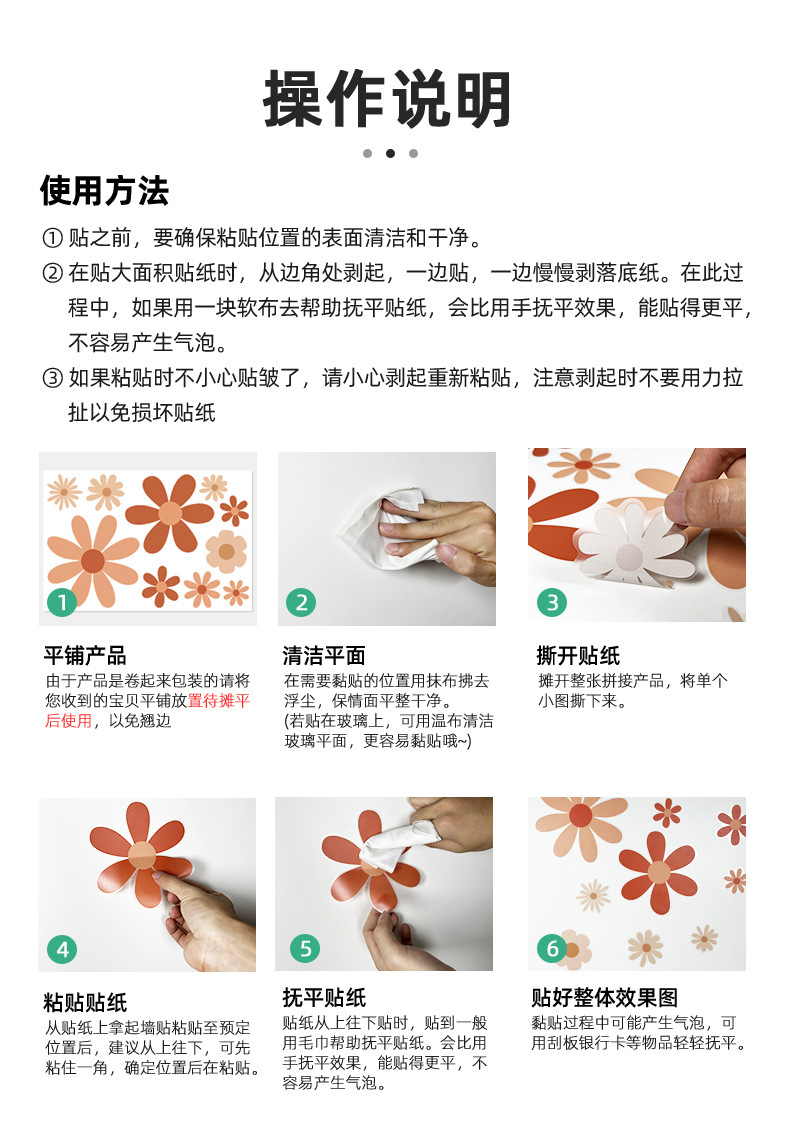 操作说明

使用方法

① 贴之前，要确保粘贴位置的表面清洁和干净。

② 在贴大面积贴纸时，从边角处剥起，一边贴，一边慢慢剥落底纸。在此过程中，如果用一块软布去帮助抚平贴纸，会比用手抚平效果，能贴得更平，不容易产生气泡。

③ 如果粘贴时不小心贴皱了，请小心剥起重新粘贴，注意剥起时不要用力拉扯以免损坏贴纸

1

平铺产品
由于产品是卷起来包装的请将您收到的宝贝平铺放置待摊平后使用，以免翘边

2

清洁平面
在需要黏贴的位置用抹布拂去浮尘，保情面平整干净。
(若贴在玻璃上，可用温布清洁玻璃平面，更容易黏贴哦~)

3

撕开贴纸
摊开整张拼接产品，将单个小图撕下来。

4

粘贴贴纸
从贴纸上拿起墙贴粘贴至预定位置后，建议从上往下，可先粘住一角，确定位置后在粘贴。

5

抚平贴纸
贴纸从上往下贴时，贴到一般用毛巾帮助抚平贴纸。会比用手抚平效果，能贴得更平，不容易产生气泡。

6

贴好整体效果图
黏贴过程中可能产生气泡，可用刮板银行卡等物品轻轻抚平。