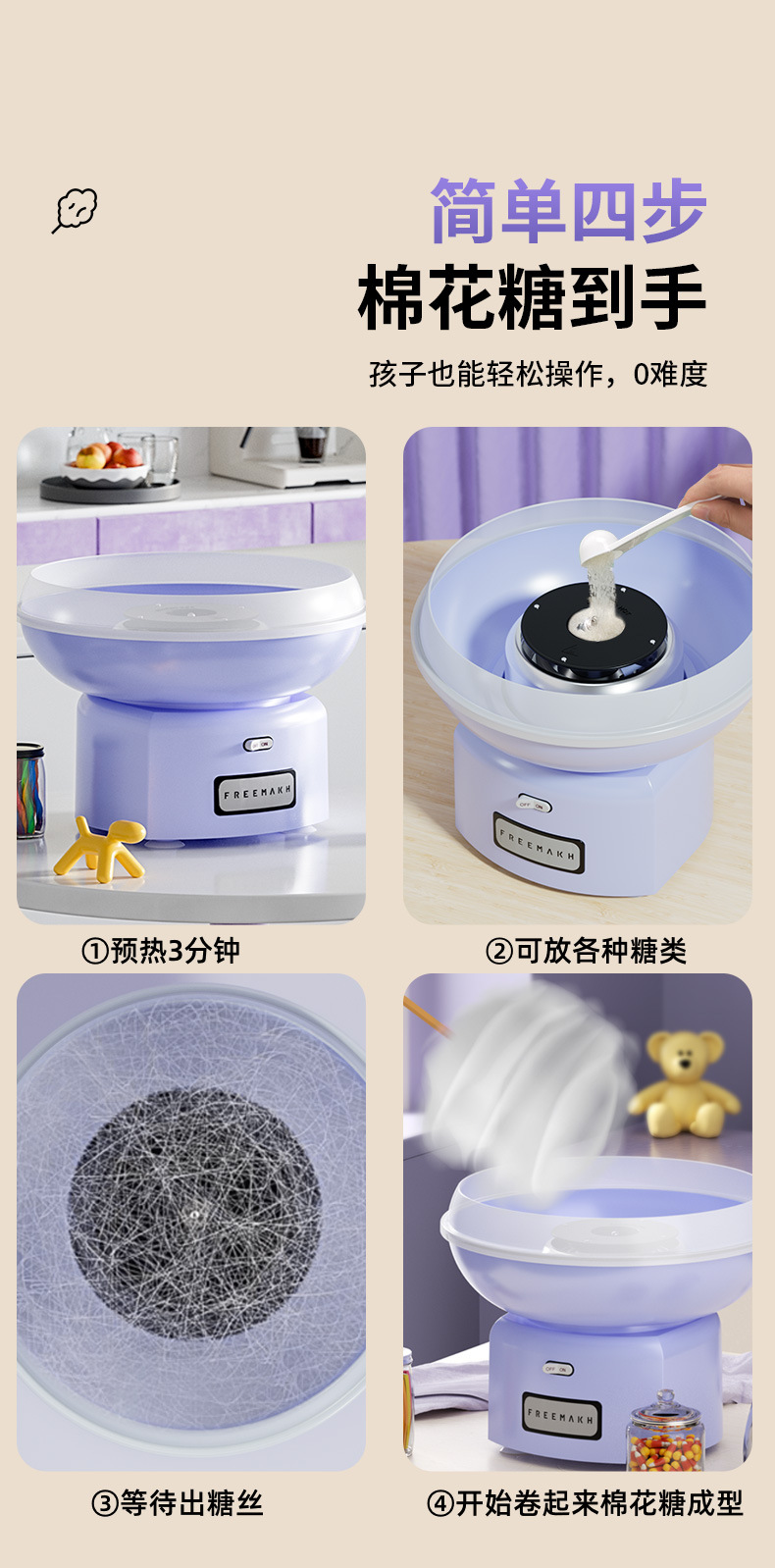 简单四步
棉花糖到手

孩子也能轻松操作，0难度

OFF ON
FREEMAKH

OFF ON
FREEMAKH

①预热3分钟

②可放各种糖类

OFF ON
FREEMAKH

③等待出糖丝

④开始卷起来棉花糖成型