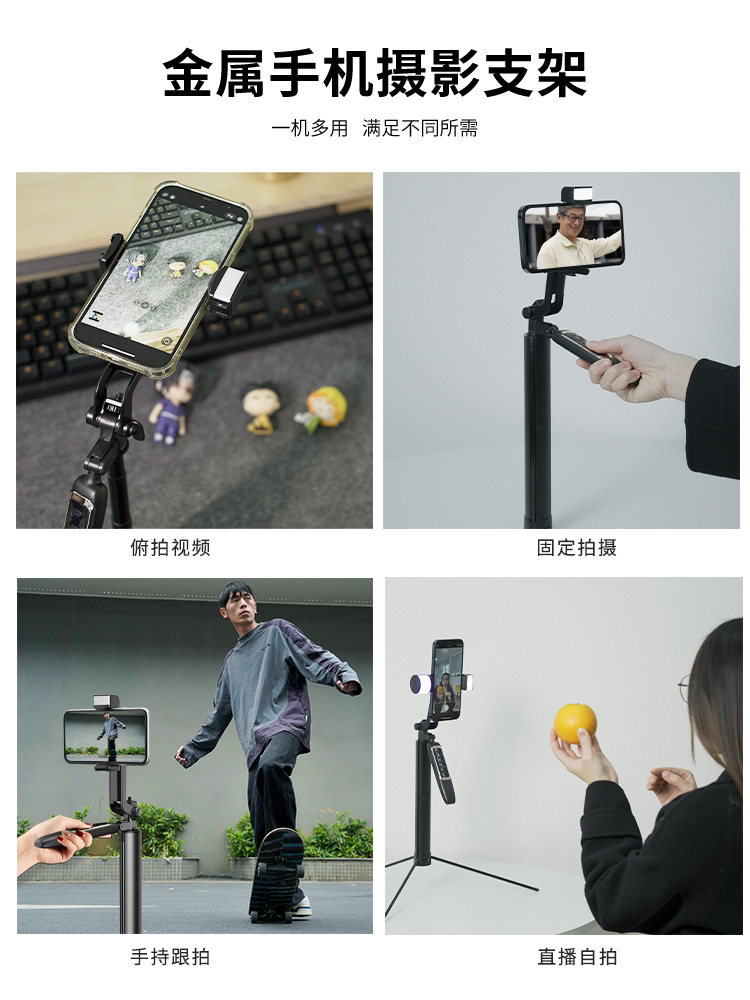 金属手机摄影支架

一机多用 满足不同所需

俯拍视频

固定拍摄

手持跟拍

直播自拍