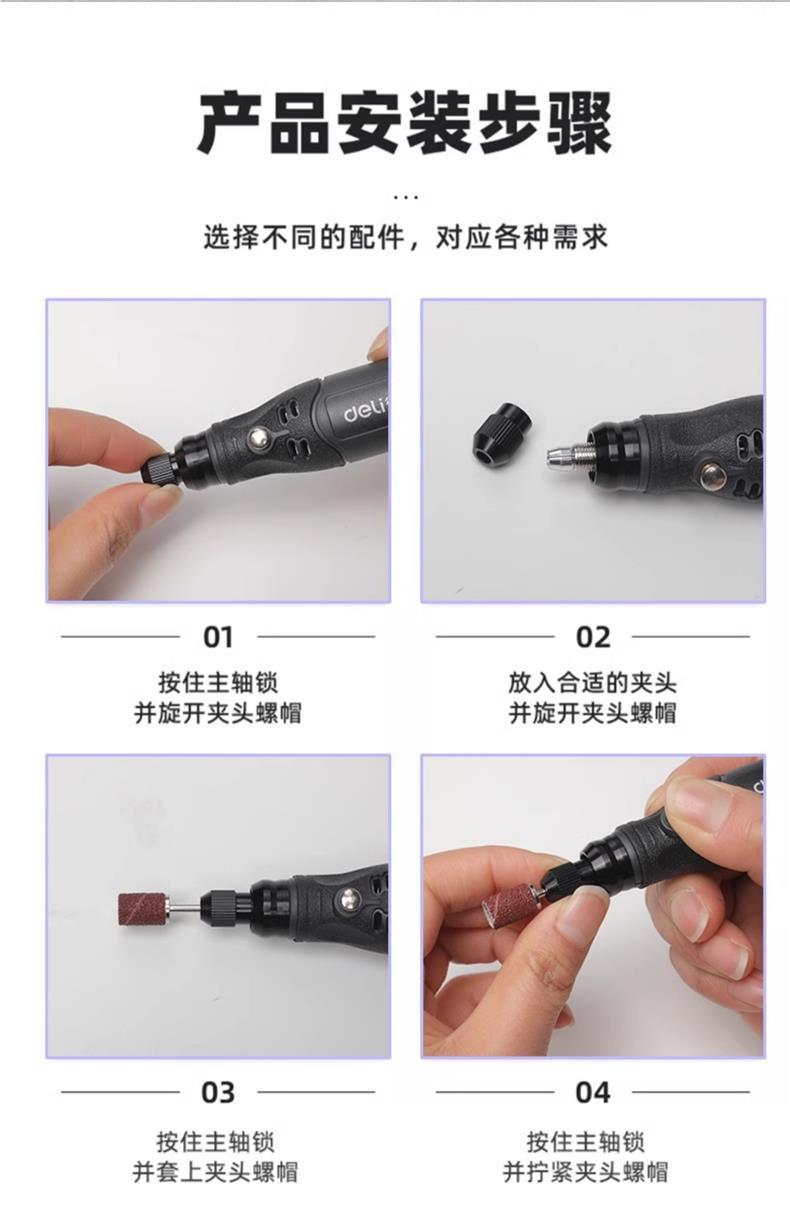 产品安装步骤

...

选择不同的配件，对应各种需求

deli

01

按住主轴锁
并旋开夹头螺帽

02

放入合适的夹头
并旋开夹头螺帽

03

按住主轴锁
并套上夹头螺帽

04

按住主轴锁
并拧紧夹头螺帽