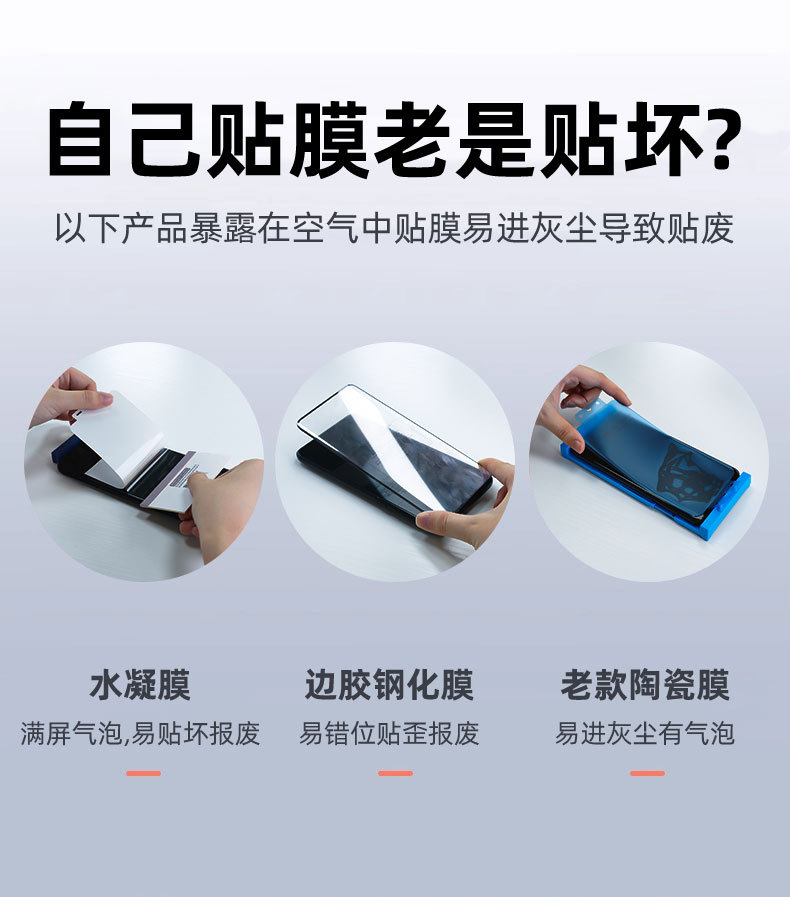 自己贴膜老是贴坏?
以下产品暴露在空气中贴膜易进灰尘导致贴废

水凝膜
满屏气泡,易贴坏报废

边胶钢化膜
易错位贴歪报废

老款陶瓷膜
易进灰尘有气泡