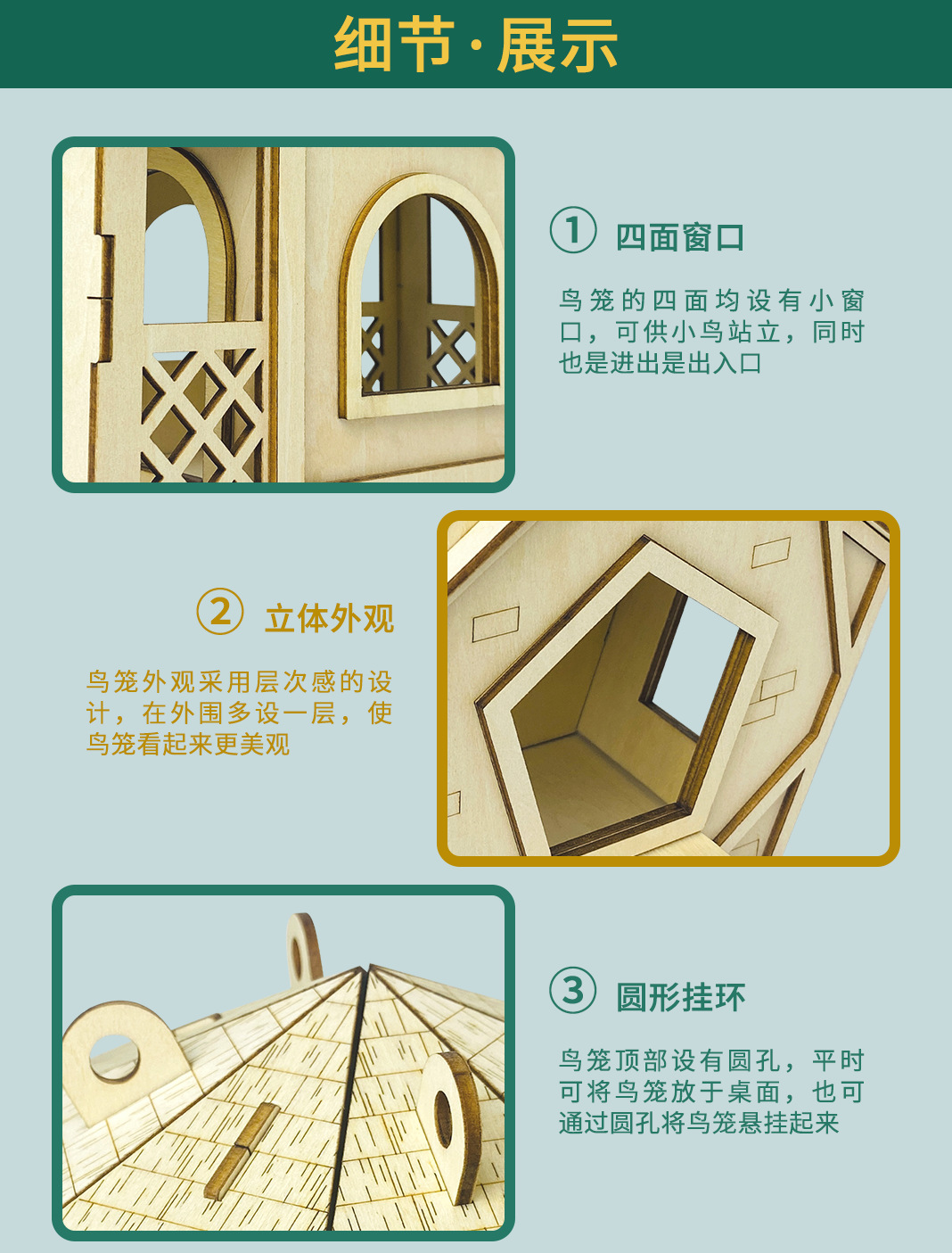 细节·展示

① 四面窗口

鸟笼的四面均设有小窗口，可供小鸟站立，同时也是进出是出入口

② 立体外观

鸟笼外观采用层次感的设计，在外围多设一层，使鸟笼看起来更美观

③ 圆形挂环

鸟笼顶部设有圆孔，平时可将鸟笼放于桌面，也可通过圆孔将鸟笼悬挂起来