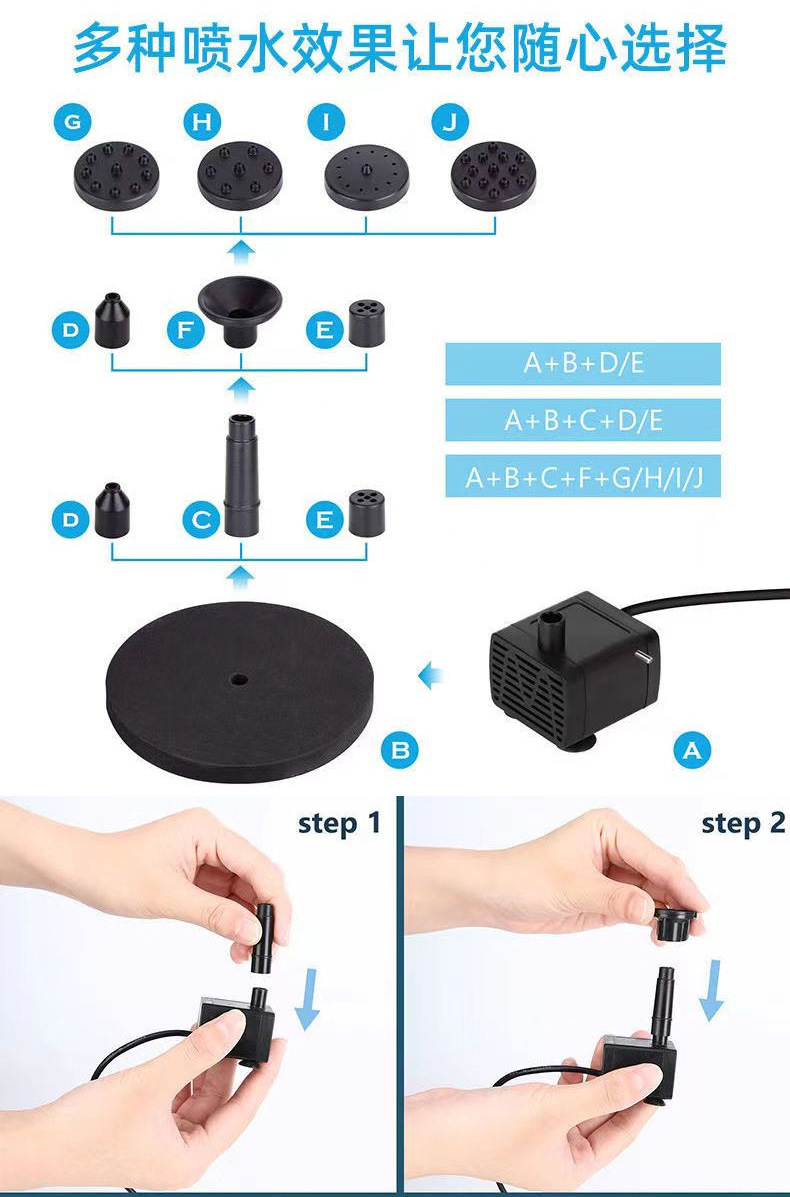 多种喷水效果让您随心选择

G H I J

D F E

A+B+D/E

A+B+C+D/E

A+B+C+F+G/H/I/J

D C E

B A

step 1

step 2