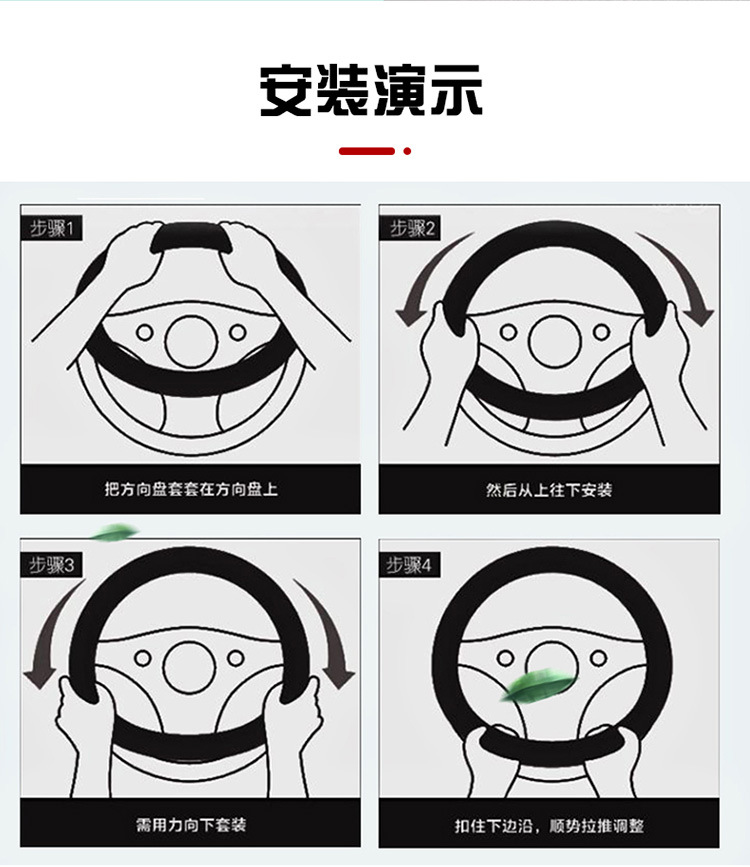 安装演示

步骤1

把方向盘套套在方向盘上

步骤2

然后从上往下安装

步骤3

需用力向下套装

步骤4

扣住下边沿，顺势拉推调整