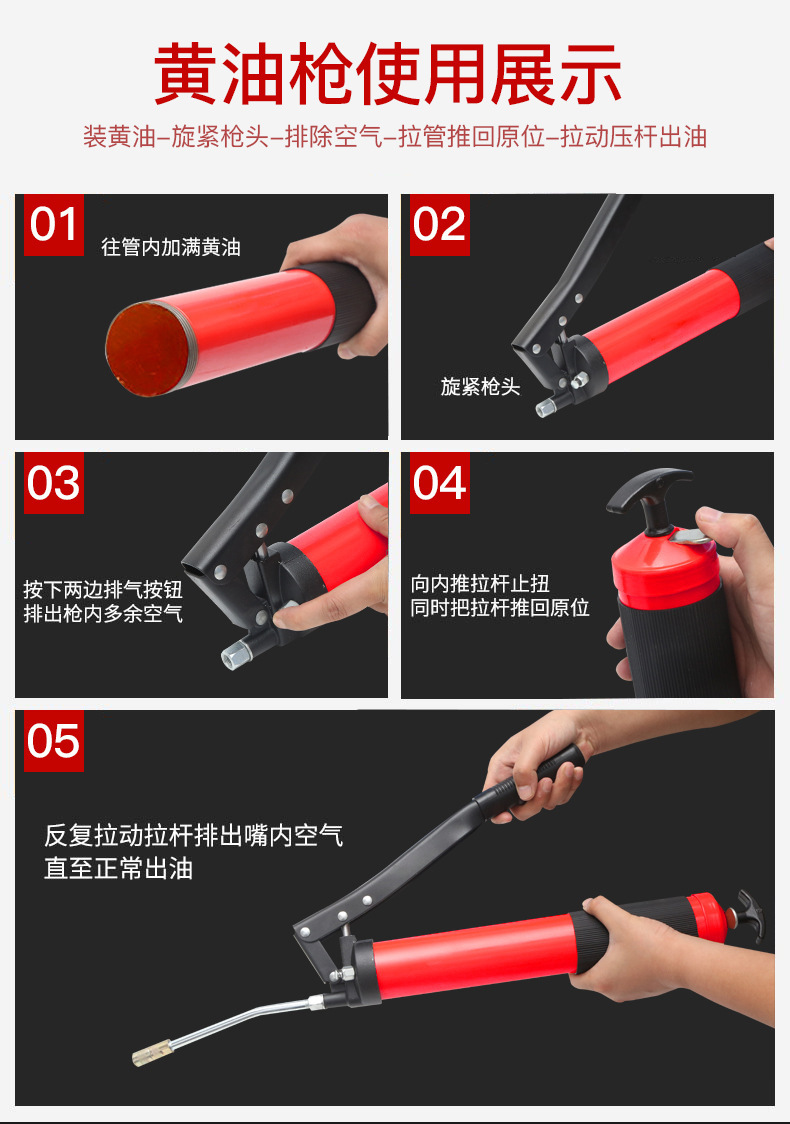 黄油枪使用展示

装黄油–旋紧枪头–排除空气–拉管推回原位–拉动压杆出油

01
往管内加满黄油

02
旋紧枪头

03
按下两边排气按钮
排出枪内多余空气

04
向内推拉杆止扭
同时把拉杆推回原位

05
反复拉动拉杆排出嘴内空气
直至正常出油