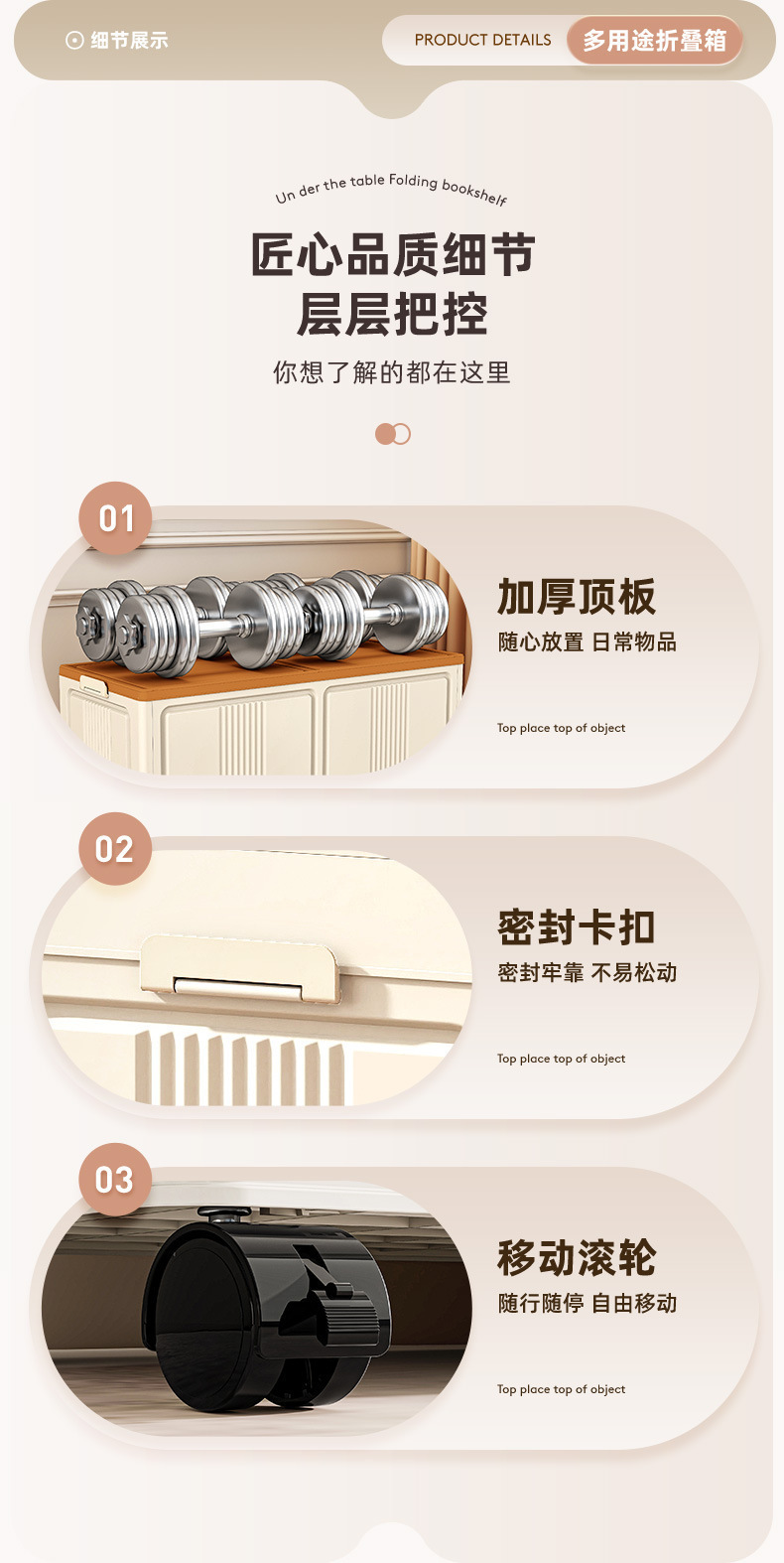 细节展示

PRODUCT DETAILS 多用途折叠箱

Un der the table Folding bookshelf

匠心品质细节
层层把控

你想了解的都在这里

01

加厚顶板

随心放置 日常物品

Top place top of object

02

密封卡扣

密封牢靠 不易松动

Top place top of object

03

移动滚轮

随行随停 自由移动

Top place top of object