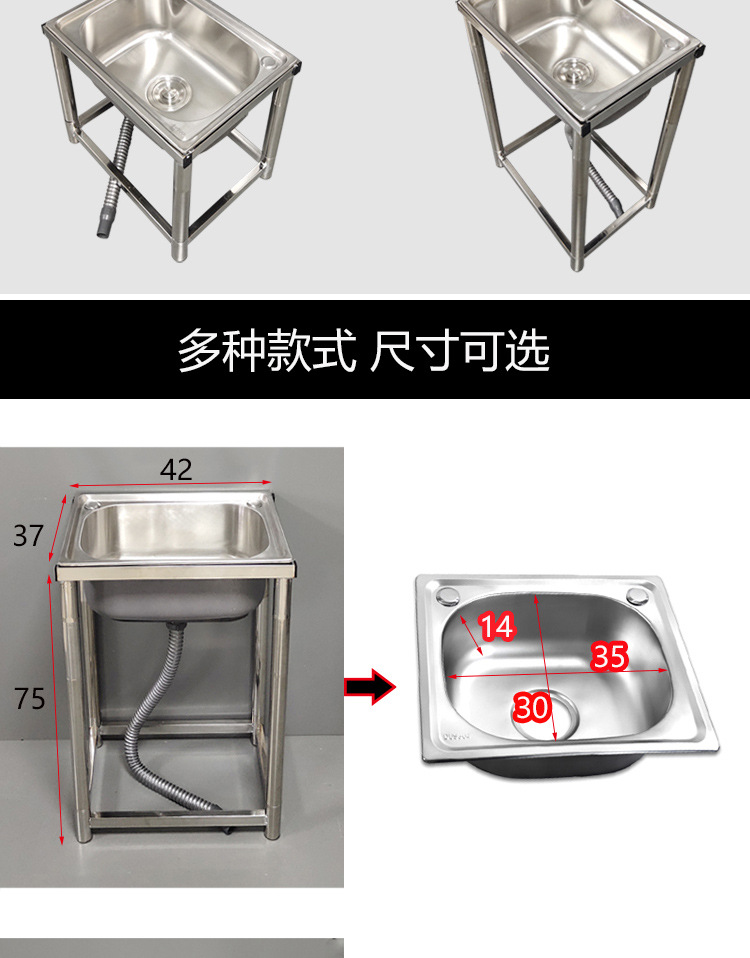 多种款式 尺寸可选

42
37
75

14
35
30