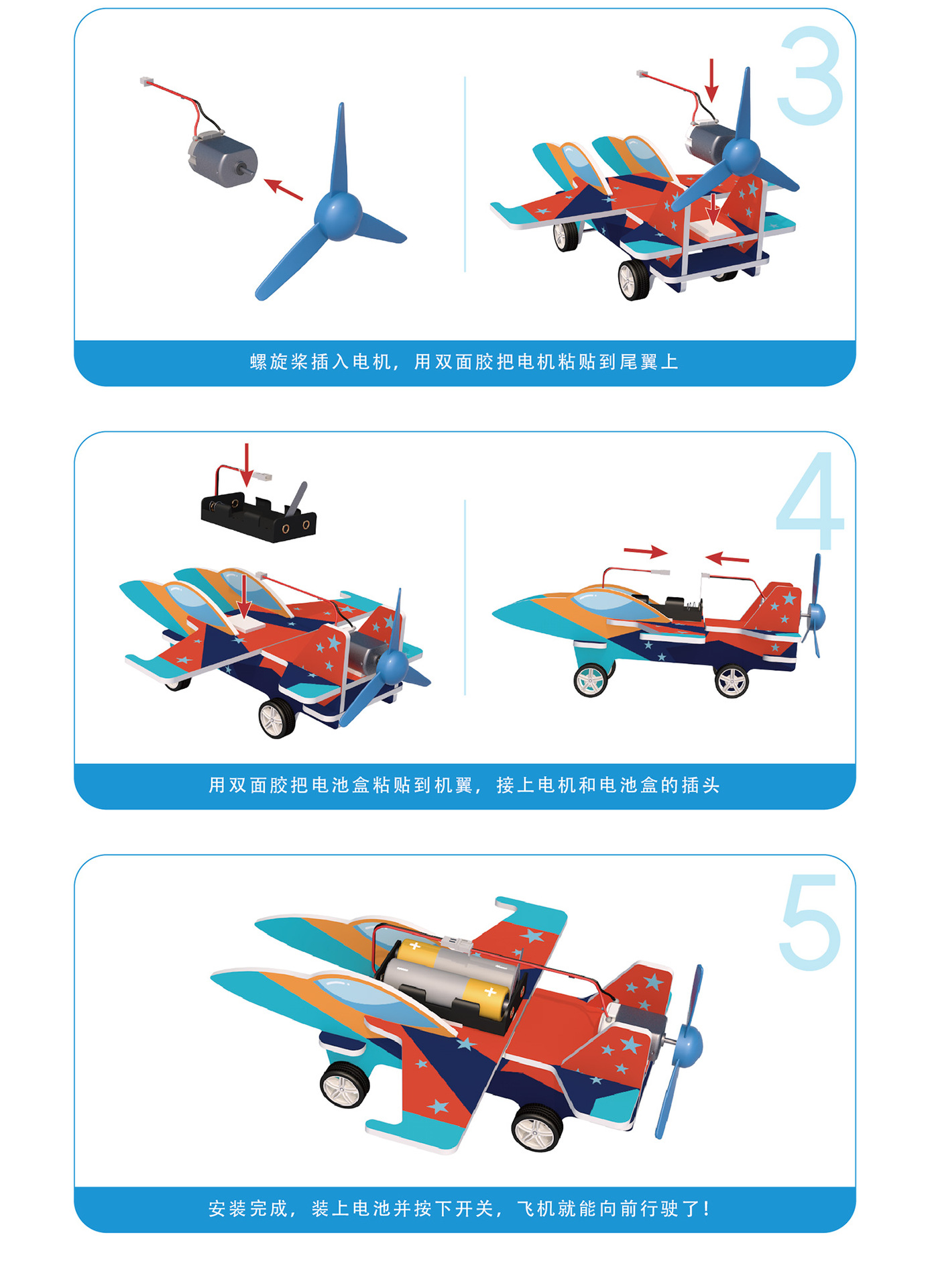 3

螺旋桨插入电机，用双面胶把电机粘贴到尾翼上

4

用双面胶把电池盒粘贴到机翼，接上电机和电池盒的插头

5

安装完成，装上电池并按下开关，飞机就能向前行驶了！