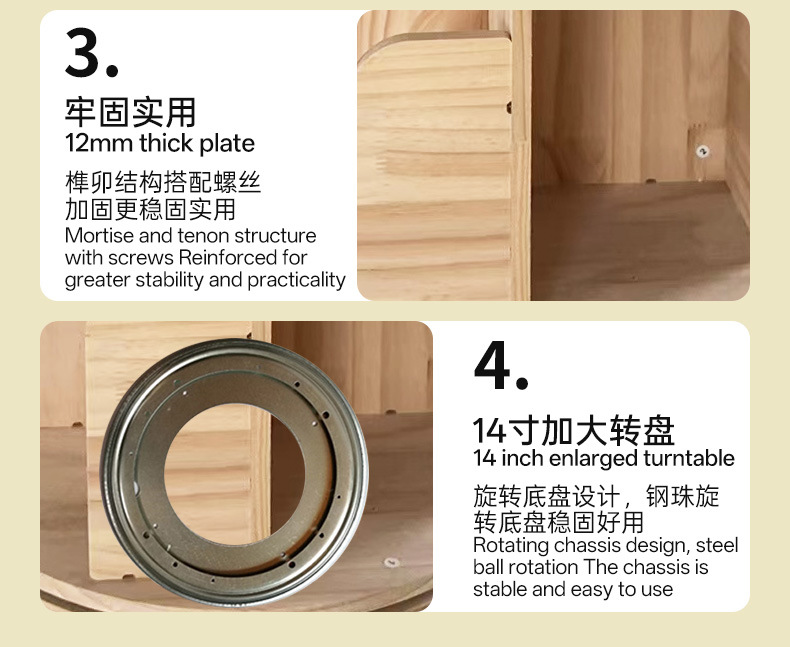 3.

牢固实用
12mm thick plate

榫卯结构搭配螺丝加固更稳固实用
Mortise and tenon structure with screws Reinforced for greater stability and practicality

4.

14寸加大转盘
14 inch enlarged turntable

旋转底盘设计，钢珠旋转底盘稳固好用
Rotating chassis design, steel ball rotation The chassis is stable and easy to use