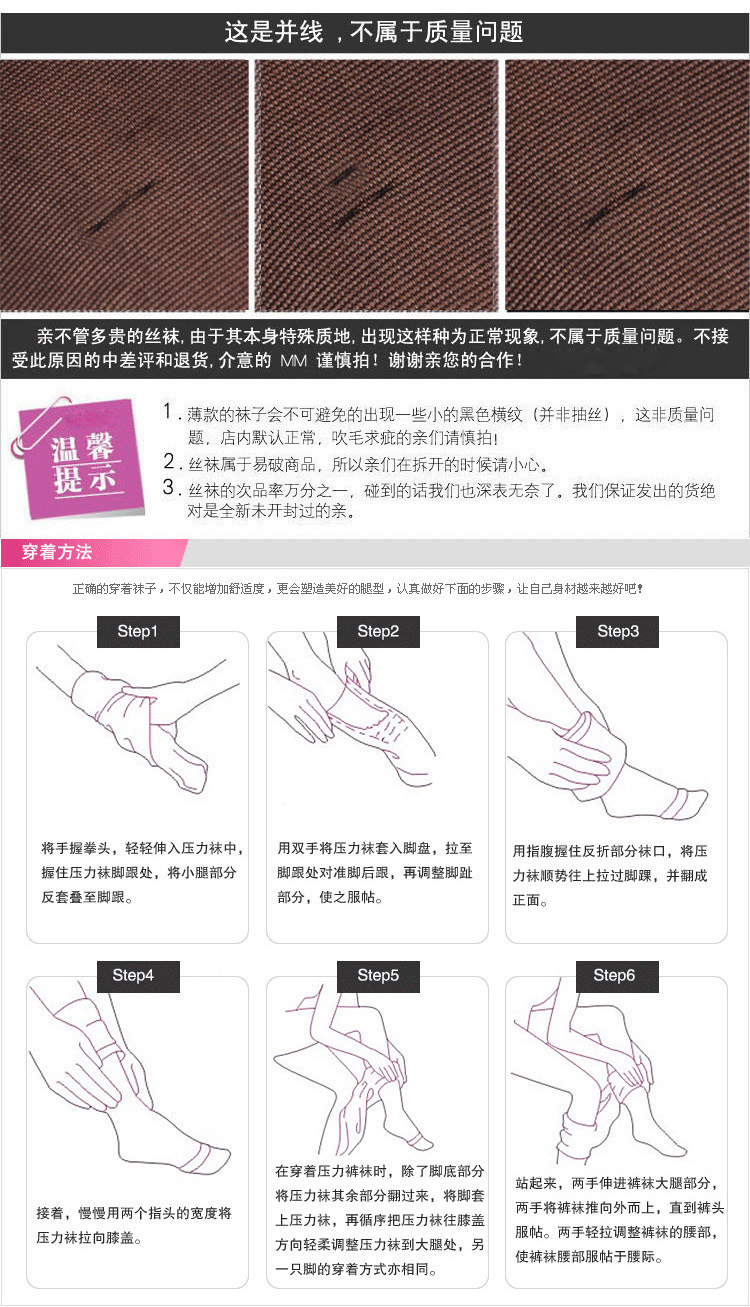 这是并线，不属于质量问题

亲不管多贵的丝袜，由于其本身特殊质地，出现这样种为正常现象，不属于质量问题。不接受此原因的中差评和退货，介意的 MM 谨慎拍！谢谢亲您的合作！

温馨提示

1. 薄款的袜子会不可避免的出现一些小的黑色横纹（并非抽丝），这非质量问题，店内默认正常，吹毛求疵的亲们请慎拍！
2. 丝袜属于易破商品，所以亲们在拆开的时候请小心。
3. 丝袜的次品率万分之一，碰到的话我们也深表无奈了。我们保证发出的货绝对是全新未开封过的亲。

穿着方法

正确的穿着袜子，不仅能增加舒适度，更会塑造美好的腿型，认真做好下面的步骤，让自己身材越来越好吧！

Step1

将手握拳头，轻轻伸入压力袜中，握住压力袜脚跟处，将小腿部分反套叠至脚跟。

Step2

用双手将压力袜套入脚盘，拉至脚跟处对准脚后跟，再调整脚趾部分，使之服帖。

Step3

用指腹握住反折部分袜口，将压力袜顺势往上拉过脚踝，并翻成正面。

Step4

接着，慢慢用两个指头的宽度将压力袜拉向膝盖。

Step5

在穿着压力裤袜时，除了脚底部分将压力袜其余部分翻过来，将脚套上压力袜，再循序把压力袜往膝盖方向轻柔调整压力袜到大腿处，另一只脚的穿着方式亦相同。

Step6

站起来，两手伸进裤袜大腿部分，两手将裤袜推向外而上，直到裤头服帖。两手轻拉调整裤袜的腰部，使裤袜腰部服帖于腰际。