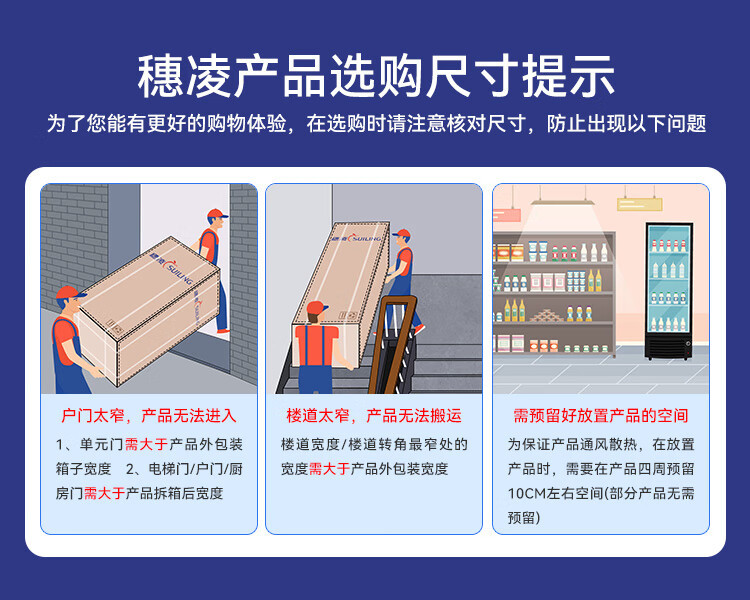 穗凌产品选购尺寸提示

为了您能有更好的购物体验，在选购时请注意核对尺寸，防止出现以下问题

穗凌 SUILING

穗凌 SUILING

户门太窄，产品无法进入

1、单元门需大于产品外包装箱子宽度 2、电梯门/户门/厨房门需大于产品拆箱后宽度

楼道太窄，产品无法搬运

楼道宽度/楼道转角最窄处的宽度需大于产品外包装宽度

需预留好放置产品的空间

为保证产品通风散热，在放置产品时，需要在产品四周预留10CM左右空间(部分产品无需预留)