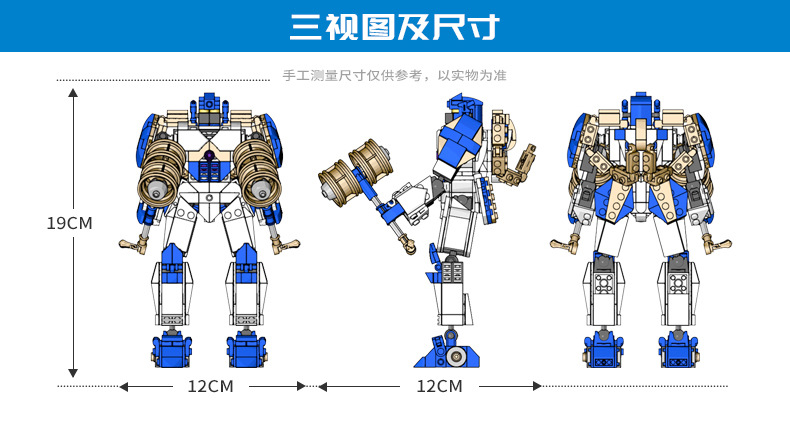 三视图及尺寸

手工测量尺寸仅供参考，以实物为准

19CM

12CM

12CM