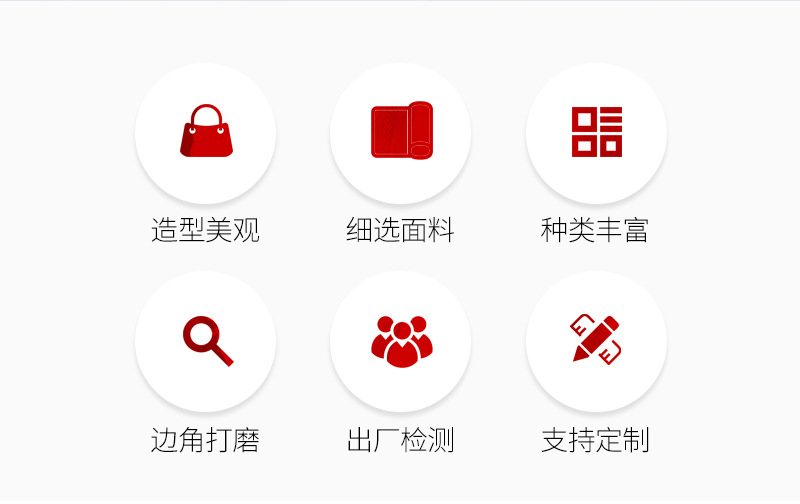 造型美观

细选面料

种类丰富

边角打磨

出厂检测

支持定制