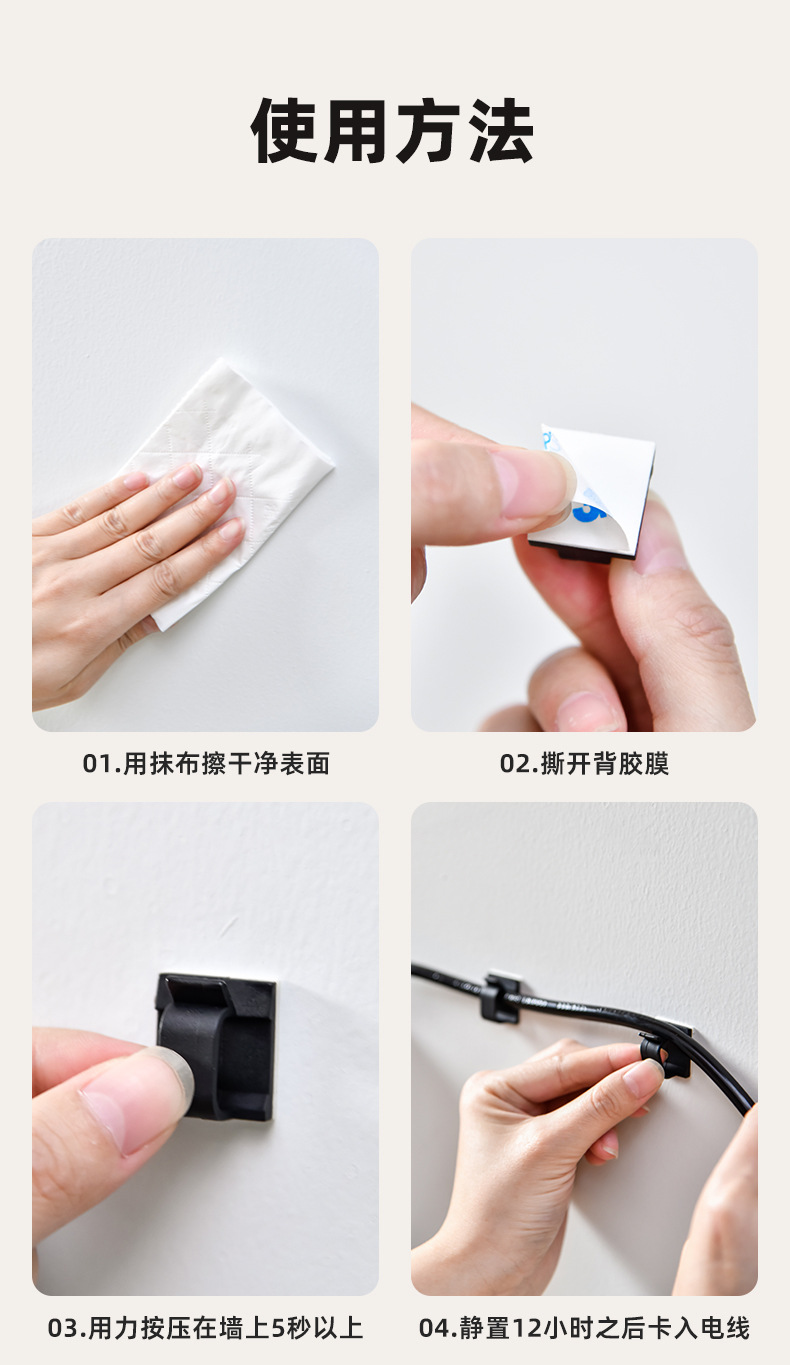 使用方法

01.用抹布擦干净表面

02.撕开背胶膜

03.用力按压在墙上5秒以上

04.静置12小时之后卡入电线