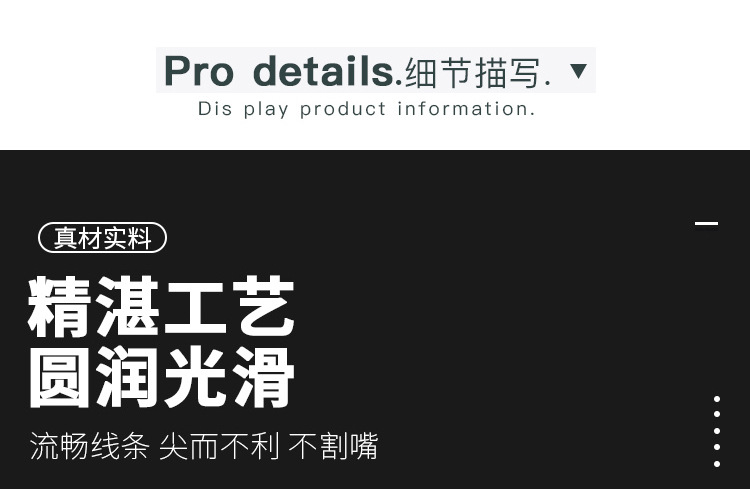 Pro details.细节描写. ▼
Dis play product information.

真材实料

精湛工艺
圆润光滑

流畅线条 尖而不利 不割嘴