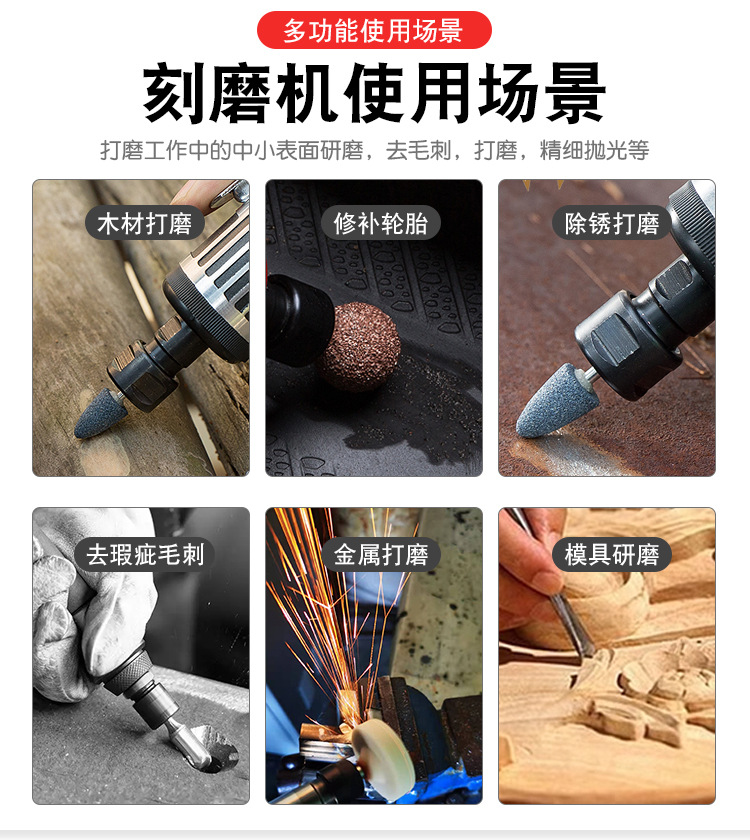 多功能使用场景

刻磨机使用场景

打磨工作中的中小表面研磨，去毛刺，打磨，精细抛光等

木材打磨

修补轮胎

除锈打磨

去瑕疵毛刺

金属打磨

模具研磨