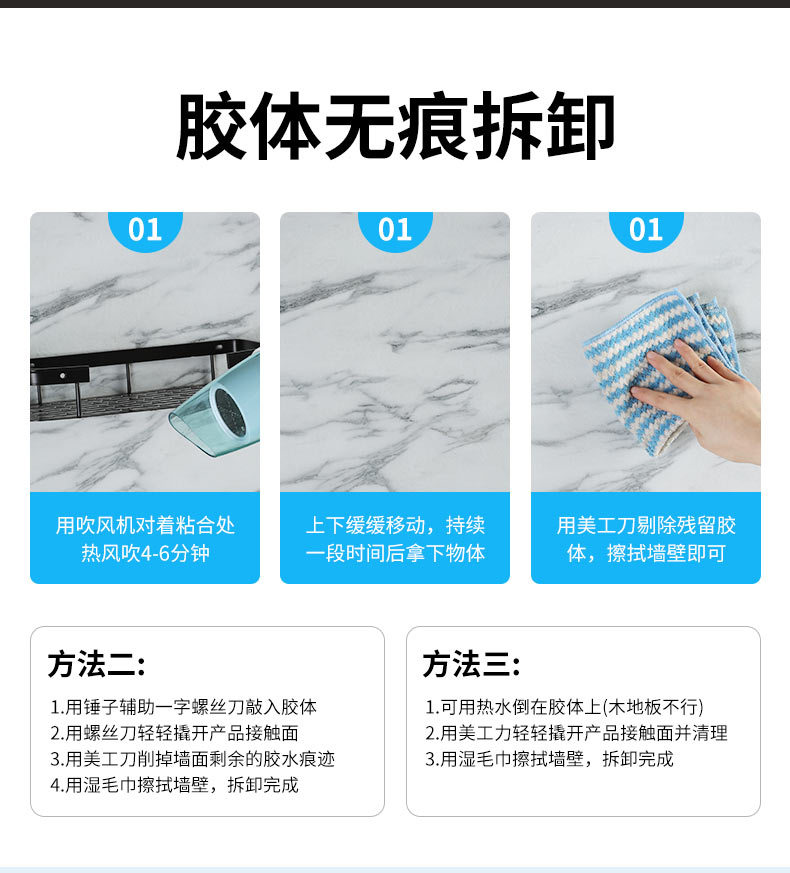 胶体无痕拆卸

01

用吹风机对着粘合处热风吹4-6分钟

01

上下缓缓移动，持续一段时间后拿下物体

01

用美工刀剔除残留胶体，擦拭墙壁即可

方法二:

1.用锤子辅助一字螺丝刀敲入胶体
2.用螺丝刀轻轻撬开产品接触面
3.用美工刀削掉墙面剩余的胶水痕迹
4.用湿毛巾擦拭墙壁，拆卸完成

方法三:

1.可用热水倒在胶体上(木地板不行)
2.用美工力轻轻撬开产品接触面并清理
3.用湿毛巾擦拭墙壁，拆卸完成