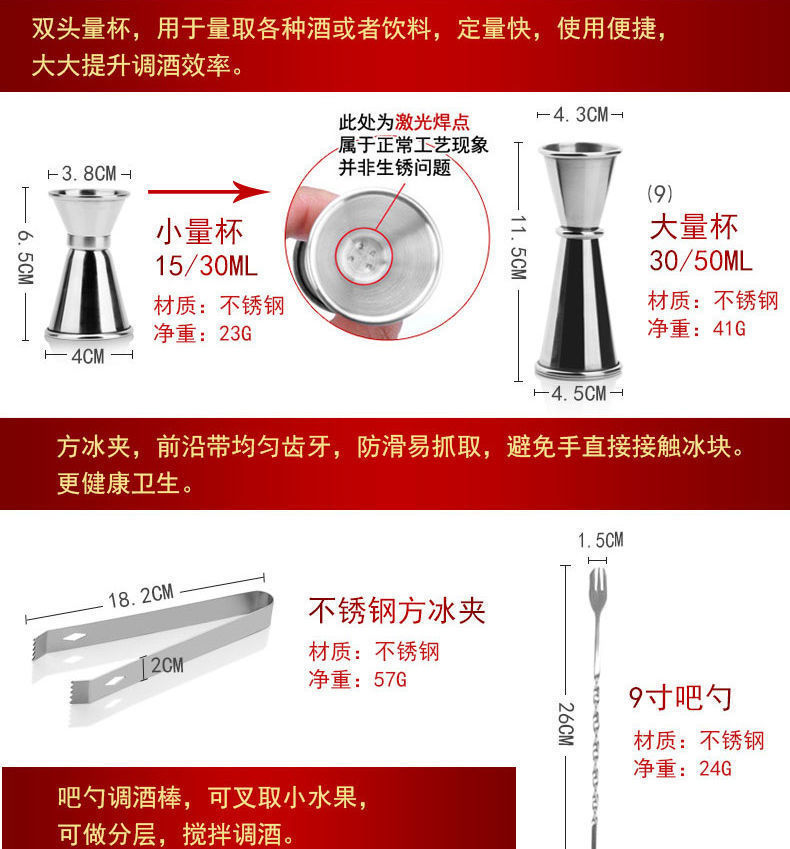 双头量杯，用于量取各种酒或者饮料，定量快，使用便捷，大大提升调酒效率。

3.8CM
6.5CM
4CM
小量杯
15/30ML
材质：不锈钢
净重：23G

此处为激光焊点
属于正常工艺现象
并非生锈问题

4.3CM
11.5CM
4.5CM
(9)
大量杯
30/50ML
材质：不锈钢
净重：41G

方冰夹，前沿带均匀齿牙，防滑易抓取，避免手直接接触冰块。更健康卫生。

18.2CM
2CM
不锈钢方冰夹
材质：不锈钢
净重：57G

1.5CM
26CM
9寸吧勺
材质：不锈钢
净重：24G

吧勺调酒棒，可叉取小水果，可做分层，搅拌调酒。